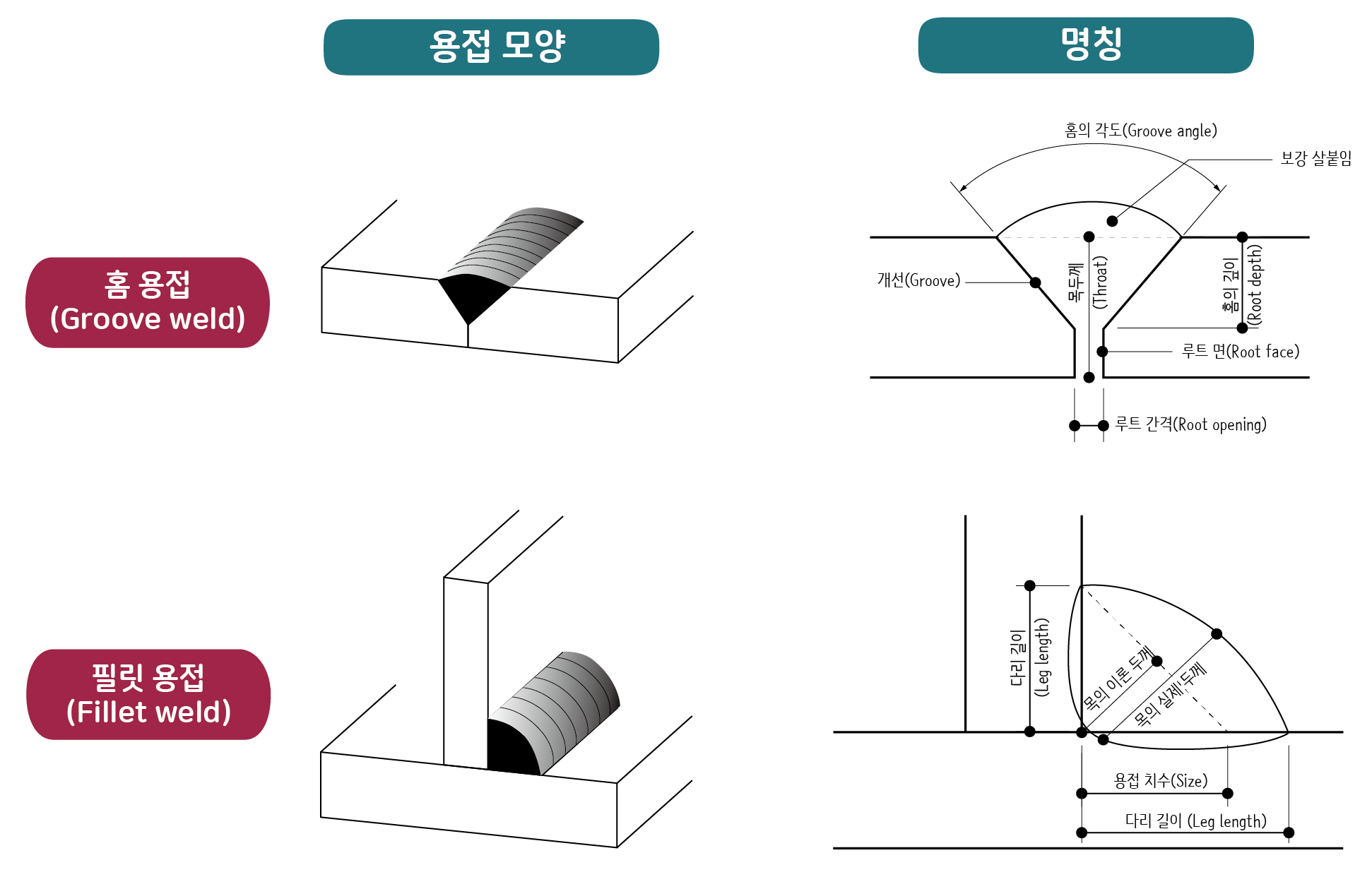 용접 모양

명칭

홈 용접
(Groove weld)

홈의 각도(Groove angle)
보강 살붙임
개선(Groove)
목두께
(Throat)
홈의 깊이
(Root depth)
루트 면(Root face)
루트 간격(Root opening)

필릿 용접
(Fillet weld)

다리 길이
(Leg length)
목의 이론 두께
목의 실제 두께
용접 치수(Size)
다리 길이 (Leg length)