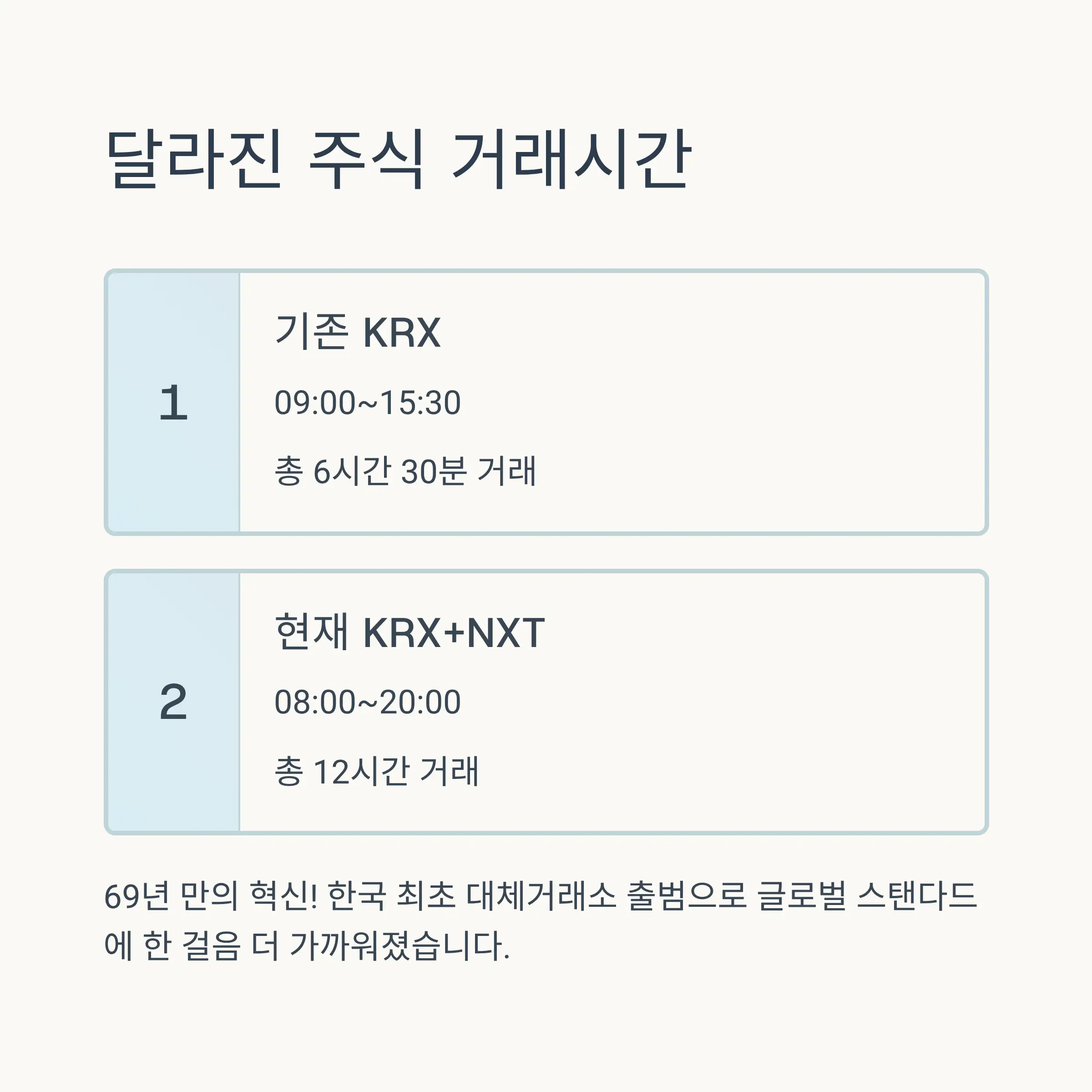 달라진 주식 거래시간

1

기존 KRX

09:00~15:30

총 6시간 30분 거래

2

현재 KRX+NXT

08:00~20:00

총 12시간 거래

69년 만의 혁신! 한국 최초 대체거래소 출범으로 글로벌 스탠다드에 한 걸음 더 가까워졌습니다.