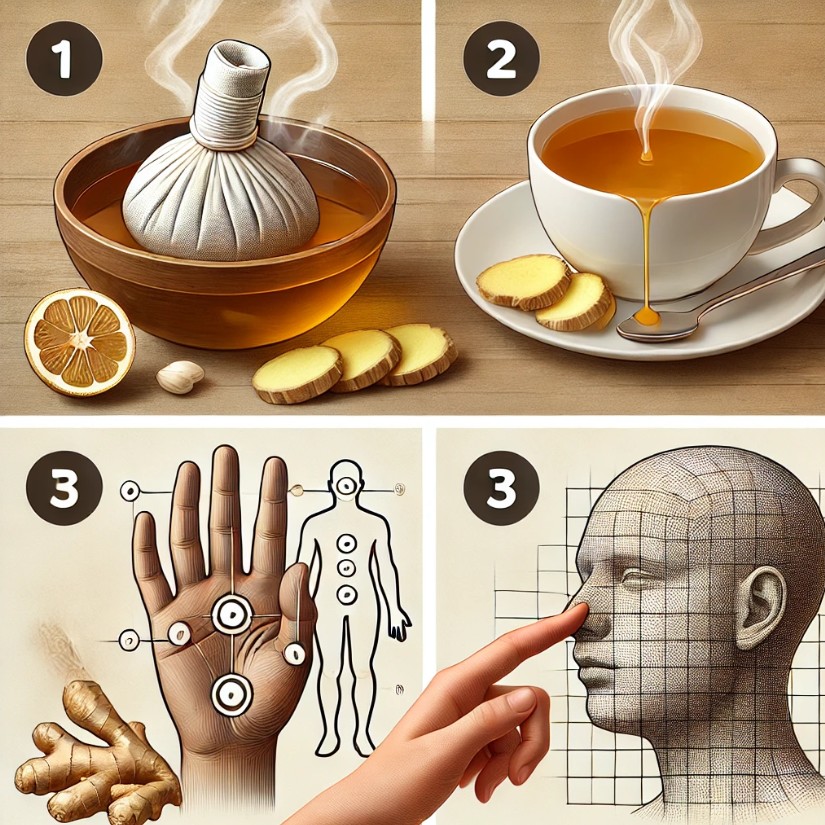 1

2

3

3