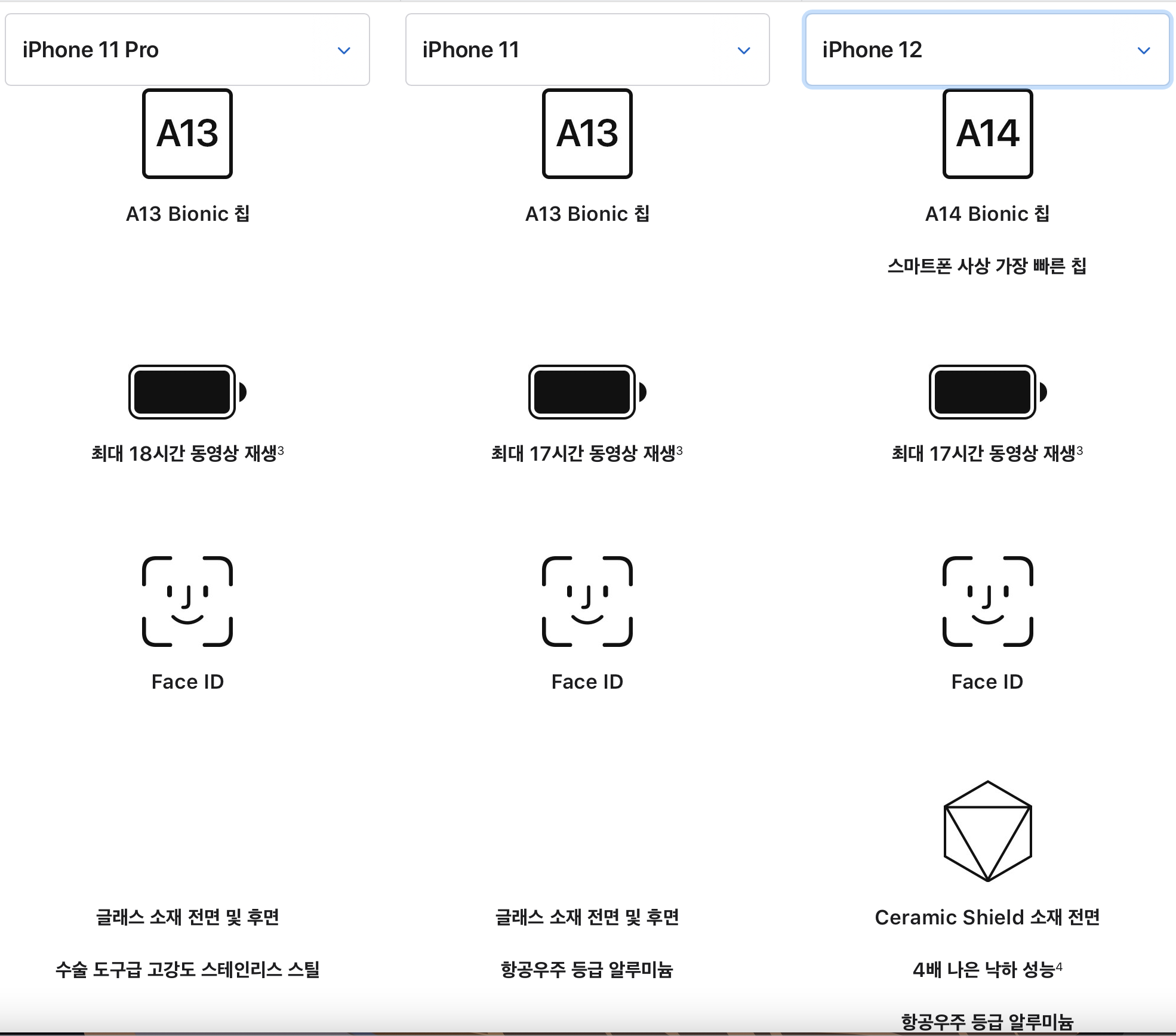 iPhone 11 Pro

A13

A13 Bionic 칩

최대 18시간 동영상 재생$^3$

Face ID

글래스 소재 전면 및 후면

수술 도구급 고강도 스테인리스 스틸

iPhone 11

A13

A13 Bionic 칩

최대 17시간 동영상 재생$^3$

Face ID

글래스 소재 전면 및 후면

항공우주 등급 알루미늄

iPhone 12

A14

A14 Bionic 칩

스마트폰 사상 가장 빠른 칩

최대 17시간 동영상 재생$^3$

Face ID

Ceramic Shield 소재 전면

4배 나은 낙하 성능$^4$

항공우주 등급 알루미늄