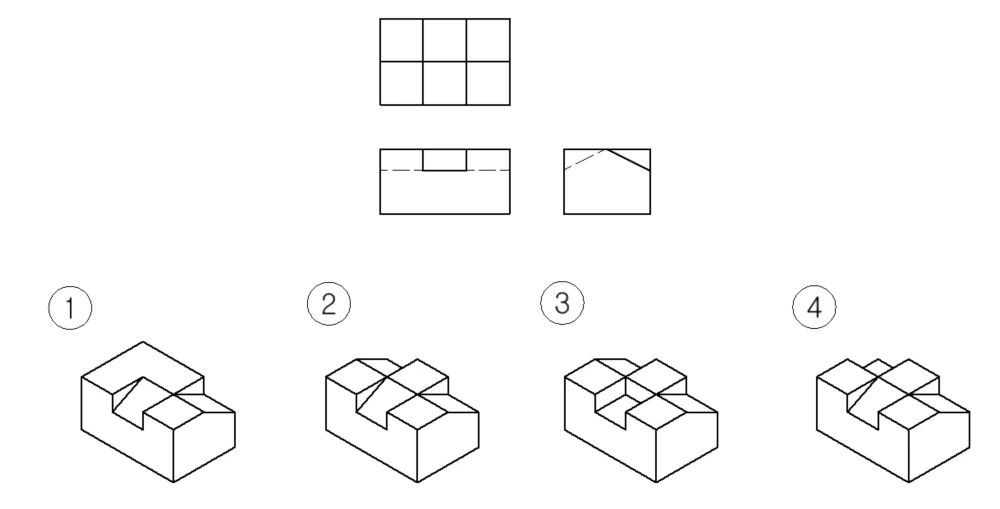 ①
②
③
④