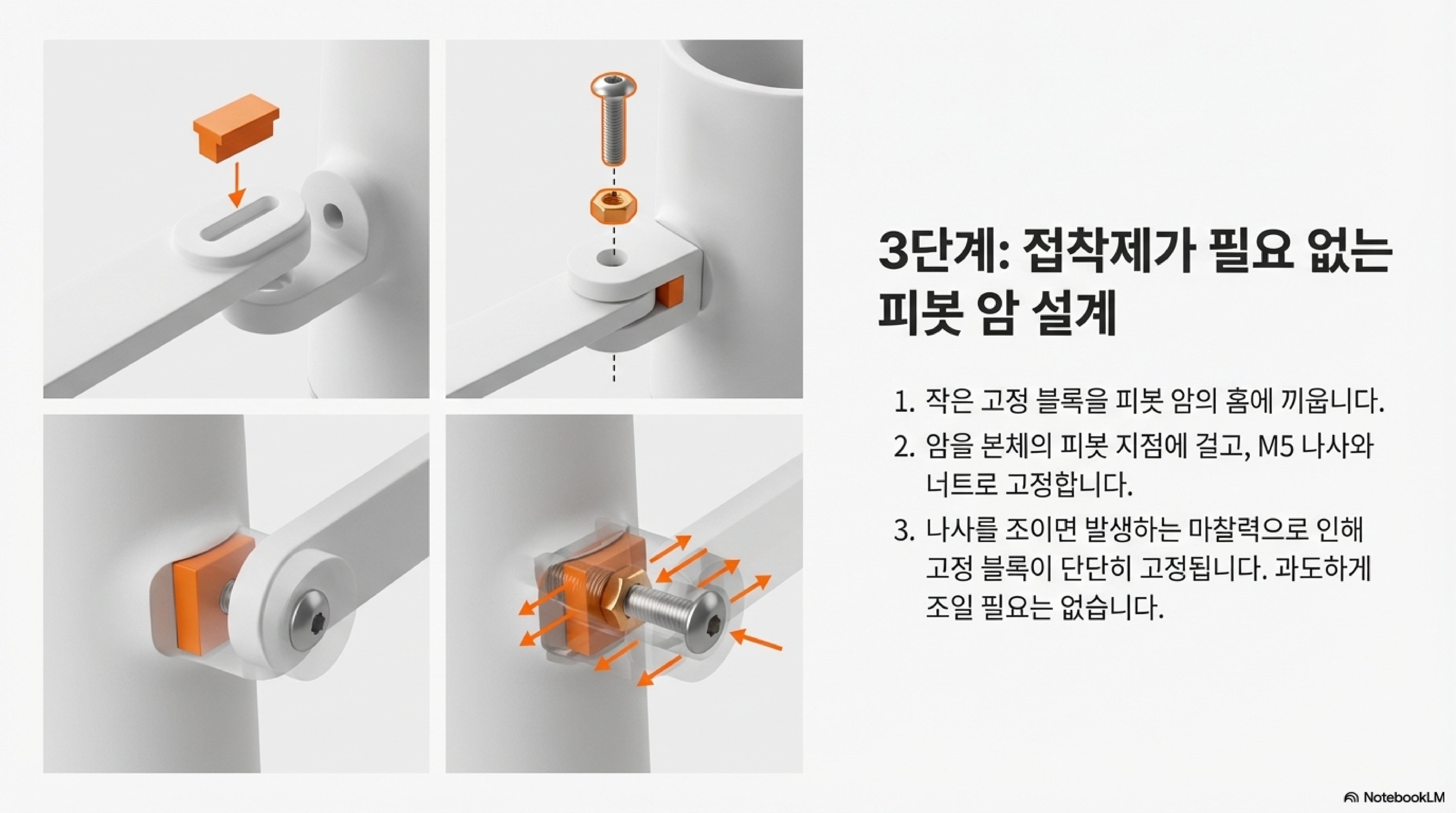 3단계: 접착제가 필요 없는 피봇 암 설계

1. 작은 고정 블록을 피봇 암의 홈에 끼웁니다.
2. 암을 본체의 피봇 지점에 걸고, M5 나사와 너트로 고정합니다.
3. 나사를 조이면 발생하는 마찰력으로 인해 고정 블록이 단단히 고정됩니다. 과도하게 조일 필요는 없습니다.

NotebookLM