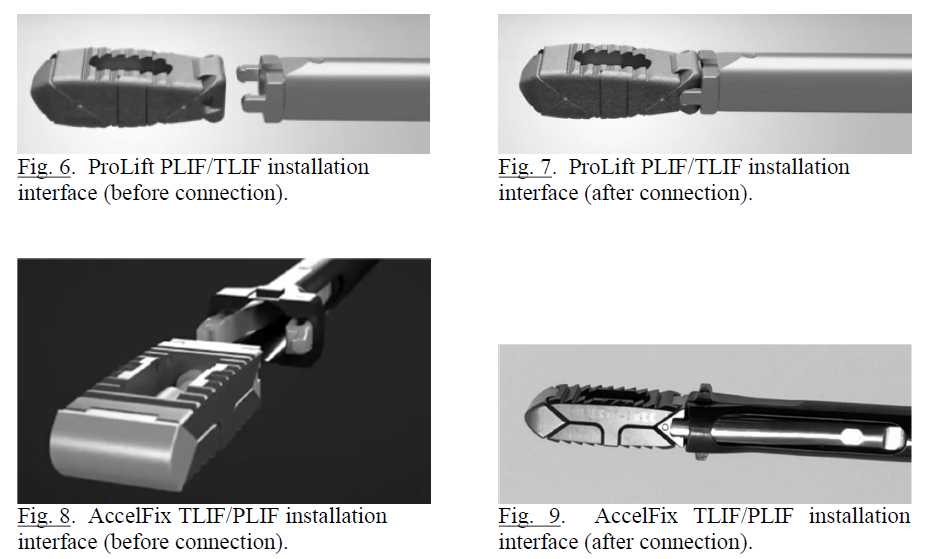 Fig. 6. ProLift PLIF/TLIF installation interface (before connection).

Fig. 7. ProLift PLIF/TLIF installation interface (after connection).

Fig. 8. AccelFix TLIF/PLIF installation interface (before connection).

Fig. 9. AccelFix TLIF/PLIF installation interface (after connection).