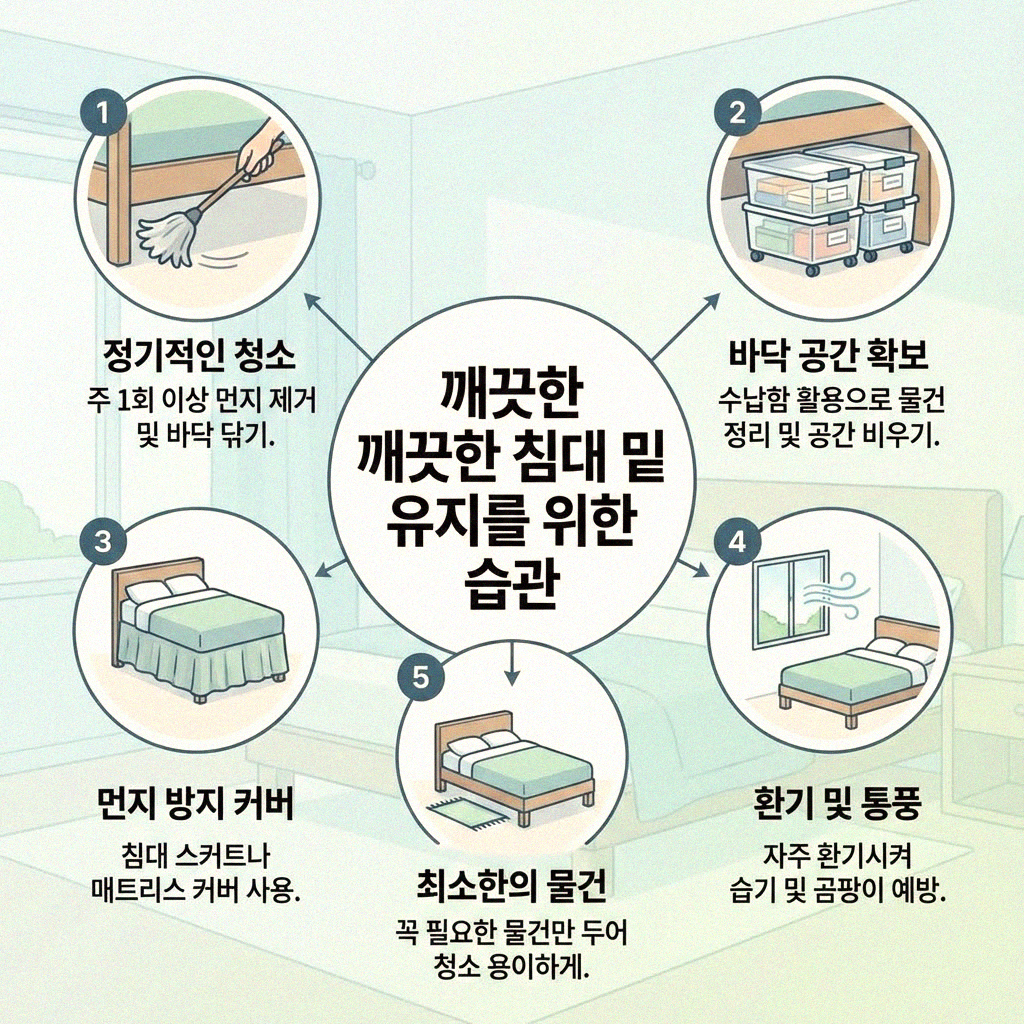 깨끗한
깨끗한 침대 밑
유지를 위한
습관

1
정기적인 청소
주 1회 이상 먼지 제거 및 바닥 닦기.

2
바닥 공간 확보
수납함 활용으로 물건 정리 및 공간 비우기.

3
먼지 방지 커버
침대 스커트나 매트리스 커버 사용.

4
환기 및 통풍
자주 환기시켜 습기 및 곰팡이 예방.

5
최소한의 물건
꼭 필요한 물건만 두어 청소 용이하게.