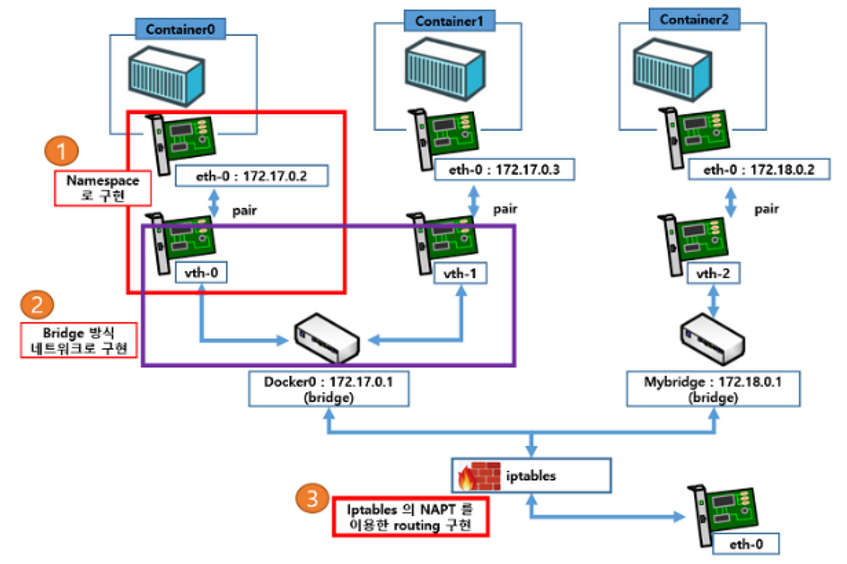 Container0

Container1

Container2

1

Namespace 로 구현

eth-0 : 172.17.0.2

pair

vth-0

eth-0 : 172.17.0.3

pair

vth-1

eth-0 : 172.18.0.2

pair

vth-2

2

Bridge 방식 네트워크로 구현

Docker0 : 172.17.0.1 (bridge)

Mybridge : 172.18.0.1 (bridge)

iptables

3

Iptables 의 NAPT 를 이용한 routing 구현

eth-0