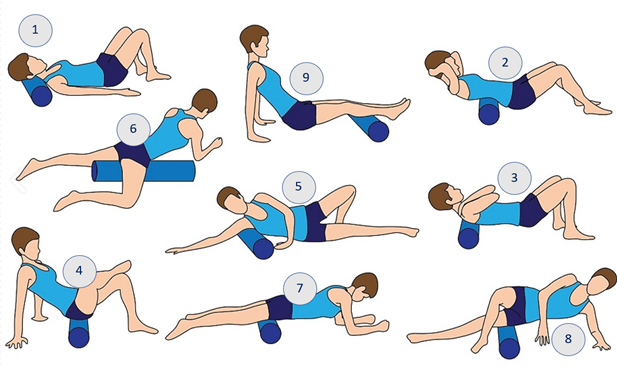 1

9

2

6

5

3

4

7

8