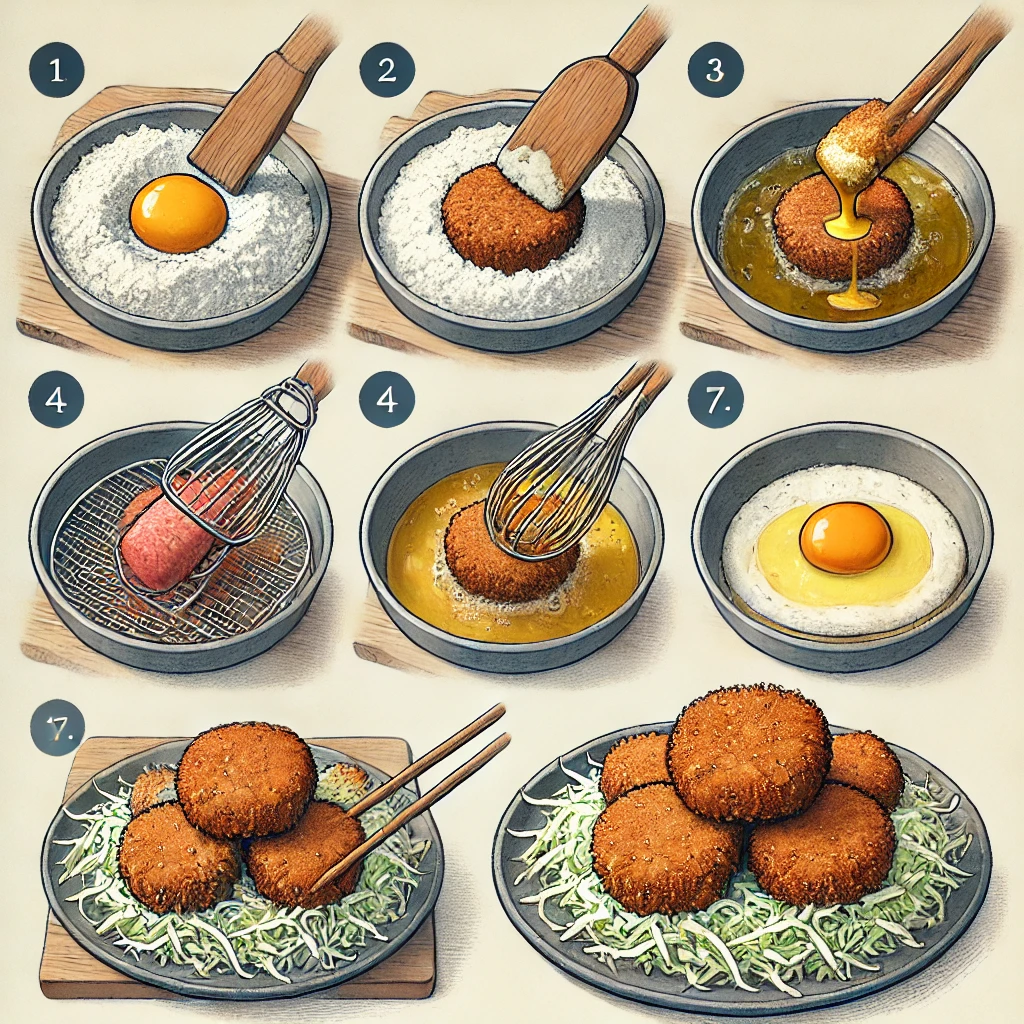 1

2

3

4

4

7.

7.