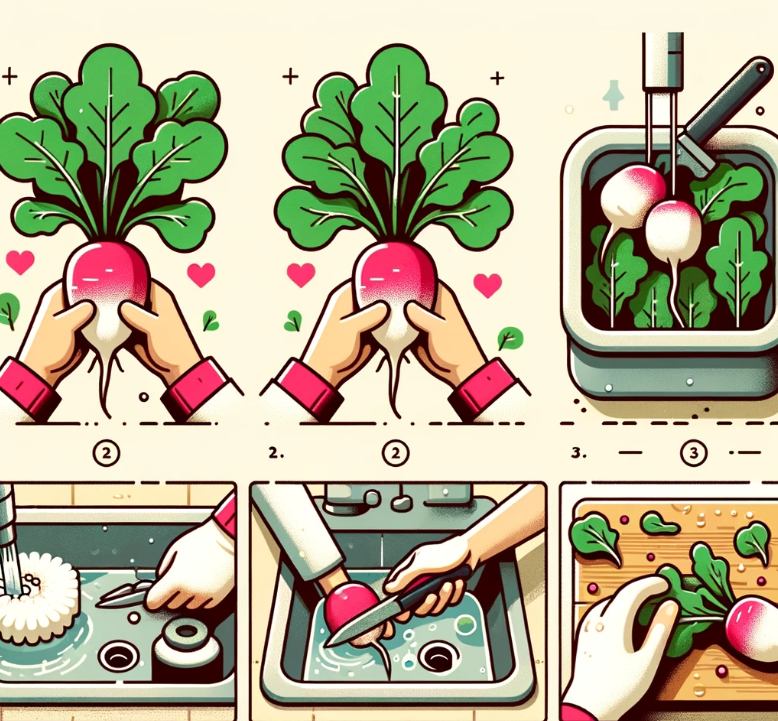 2

2. 2

3. 3