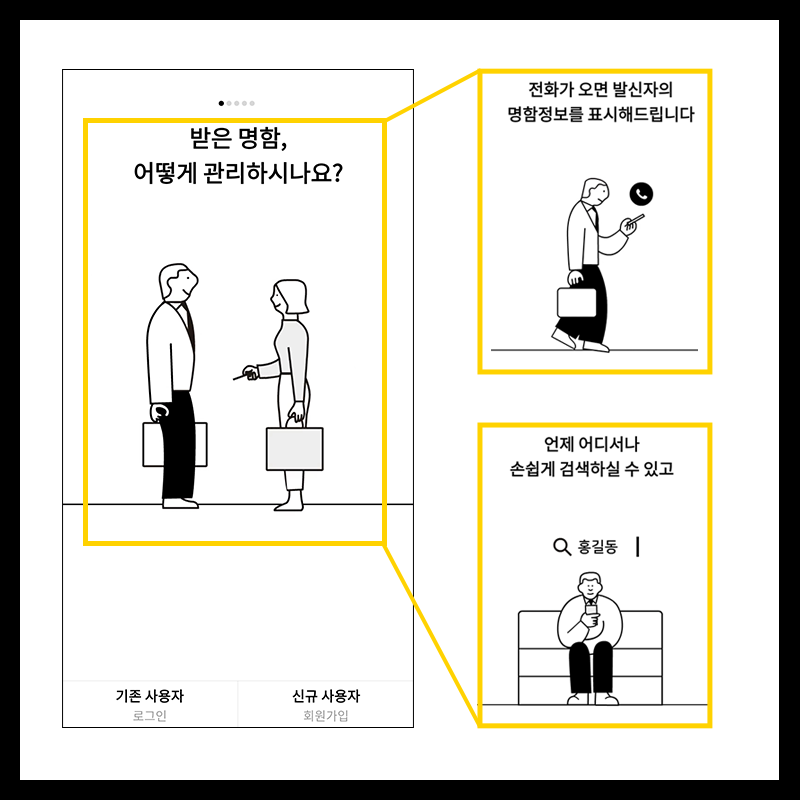 받은 명함,
어떻게 관리하시나요?

기존 사용자
로그인

신규 사용자
회원가입

전화가 오면 발신자의
명함정보를 표시해드립니다

언제 어디서나
손쉽게 검색하실 수 있고

홍길동