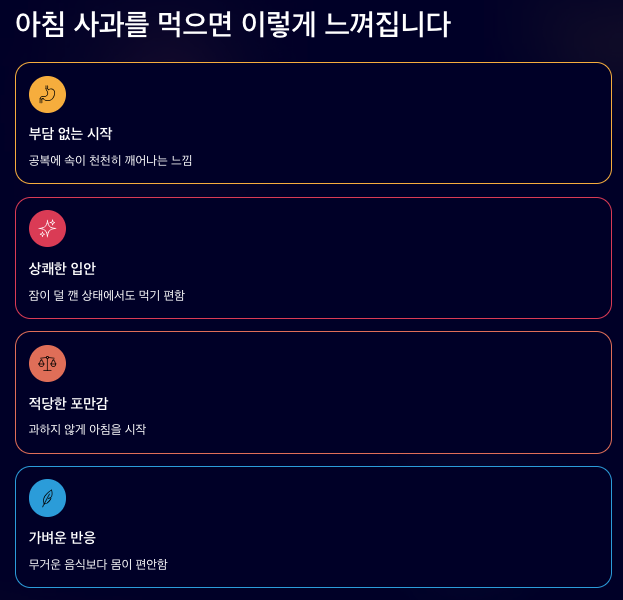 아침 사과를 먹으면 이렇게 느껴집니다

부담 없는 시작

공복에 속이 천천히 깨어나는 느낌

상쾌한 입안

잠이 덜 깬 상태에서도 먹기 편함

적당한 포만감

과하지 않게 아침을 시작

가벼운 반응

무거운 음식보다 몸이 편안함