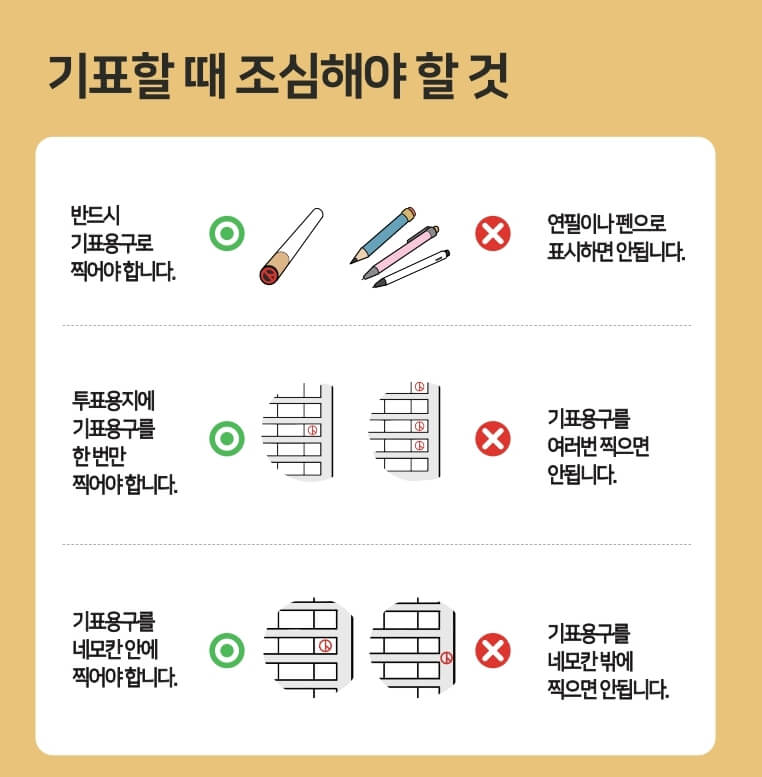 기표할 때 조심해야 할 것

반드시 기표용구로 찍어야 합니다.

연필이나 펜으로 표시하면 안됩니다.

투표용지에 기표용구를 한 번만 찍어야 합니다.

기표용구를 여러번 찍으면 안됩니다.

기표용구를 네모칸 안에 찍어야 합니다.

기표용구를 네모칸 밖에 찍으면 안됩니다.