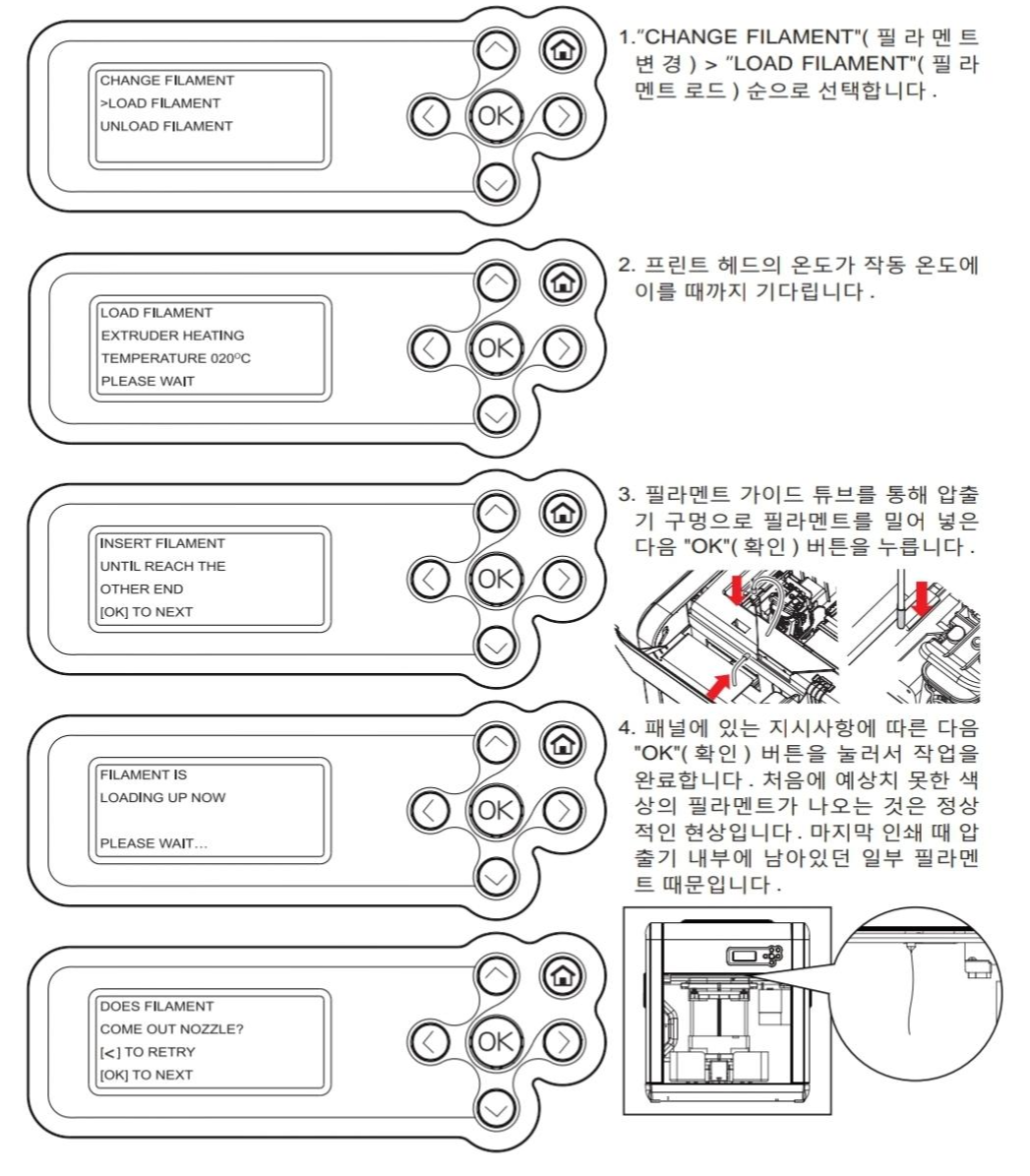 CHANGE FILAMENT
>LOAD FILAMENT
UNLOAD FILAMENT

OK

1."CHANGE FILAMENT"( 필 라 멘 트 변 경 ) > "LOAD FILAMENT"( 필 라 멘트 로드 ) 순으로 선택합니다 .

LOAD FILAMENT
EXTRUDER HEATING
TEMPERATURE 020°C
PLEASE WAIT

OK

2. 프린트 헤드의 온도가 작동 온도에 이를 때까지 기다립니다 .

INSERT FILAMENT
UNTIL REACH THE
OTHER END
[OK] TO NEXT

OK

3. 필라멘트 가이드 튜브를 통해 압출기 구멍으로 필라멘트를 밀어 넣은 다음 "OK"( 확인 ) 버튼을 누릅니다 .

FILAMENT IS
LOADING UP NOW

PLEASE WAIT...

OK

4. 패널에 있는 지시사항에 따른 다음 "OK"( 확인 ) 버튼을 눌러서 작업을 완료합니다 . 처음에 예상치 못한 색상의 필라멘트가 나오는 것은 정상적인 현상입니다 . 마지막 인쇄 때 압출기 내부에 남아있던 일부 필라멘트 때문입니다 .

DOES FILAMENT
COME OUT NOZZLE?
[<] TO RETRY
[OK] TO NEXT

OK