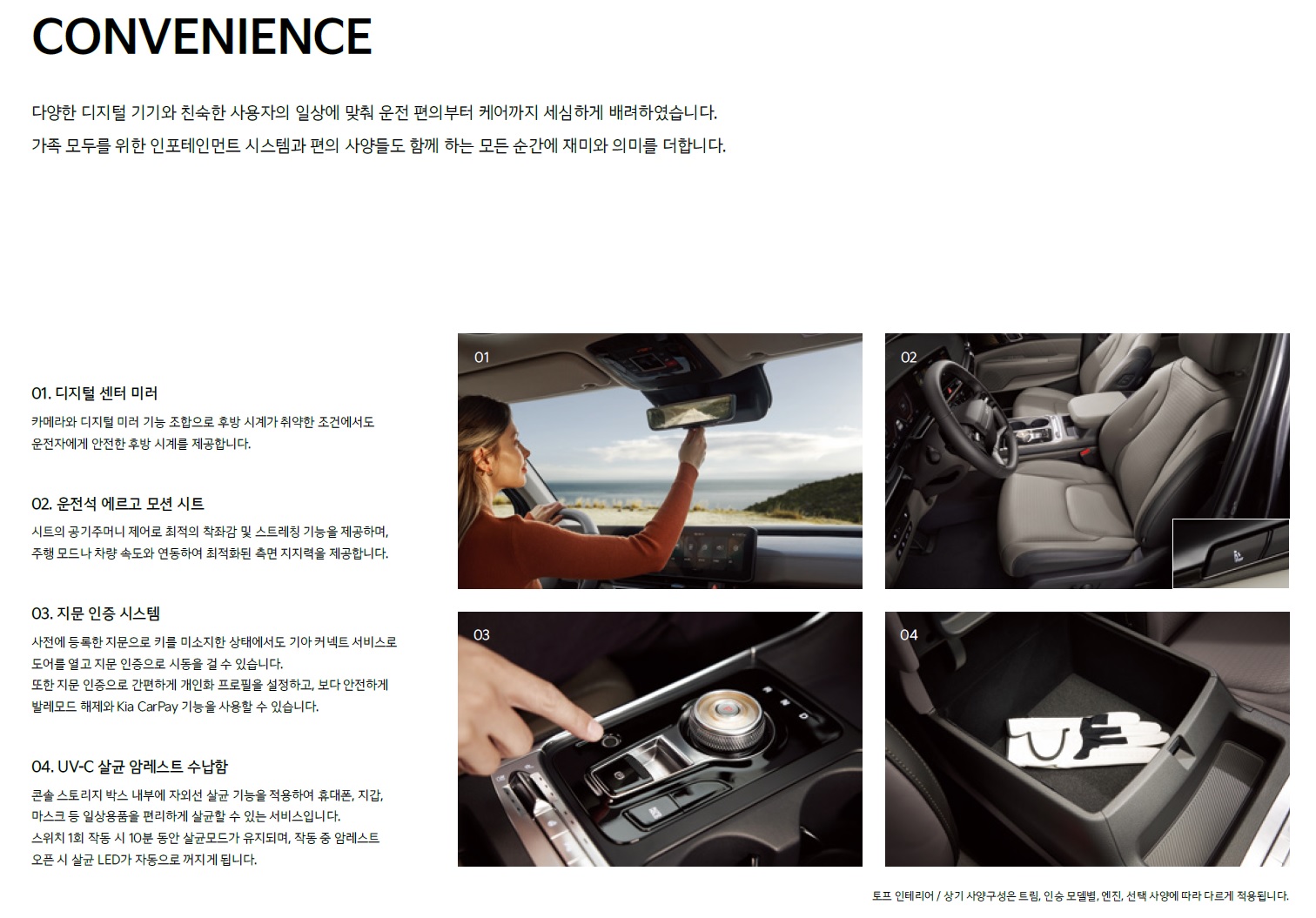 CONVENIENCE

다양한 디지털 기기와 친숙한 사용자의 일상에 맞춰 운전 편의부터 케어까지 세심하게 배려하였습니다.
가족 모두를 위한 인포테인먼트 시스템과 편의 사양들도 함께 하는 모든 순간에 재미와 의미를 더합니다.

01. 디지털 센터 미러
카메라와 디지털 미러 기능 조합으로 후방 시계가 취약한 조건에서도 운전자에게 안전한 후방 시계를 제공합니다.

02. 운전석 에르고 모션 시트
시트의 공기주머니 제어로 최적의 착좌감 및 스트레칭 기능을 제공하며, 주행 모드나 차량 속도와 연동하여 최적화된 측면 지지력을 제공합니다.

03. 지문 인증 시스템
사전에 등록한 지문으로 키를 미소지한 상태에서도 기아 커넥트 서비스로 도어를 열고 지문 인증으로 시동을 걸 수 있습니다.
또한 지문 인증으로 간편하게 개인화 프로필을 설정하고, 보다 안전하게 발레모드 해제와 Kia CarPay 기능을 사용할 수 있습니다.

04. UV-C 살균 암레스트 수납함
콘솔 스토리지 박스 내부에 자외선 살균 기능을 적용하여 휴대폰, 지갑, 마스크 등 일상용품을 편리하게 살균할 수 있는 서비스입니다.
스위치 1회 작동 시 10분 동안 살균모드가 유지되며, 작동 중 암레스트 오픈 시 살균 LED가 자동으로 꺼지게 됩니다.

01

02

03

04

토프 인테리어 / 상기 사양구성은 트림, 인승 모델별, 엔진, 선택 사양에 따라 다르게 적용됩니다.