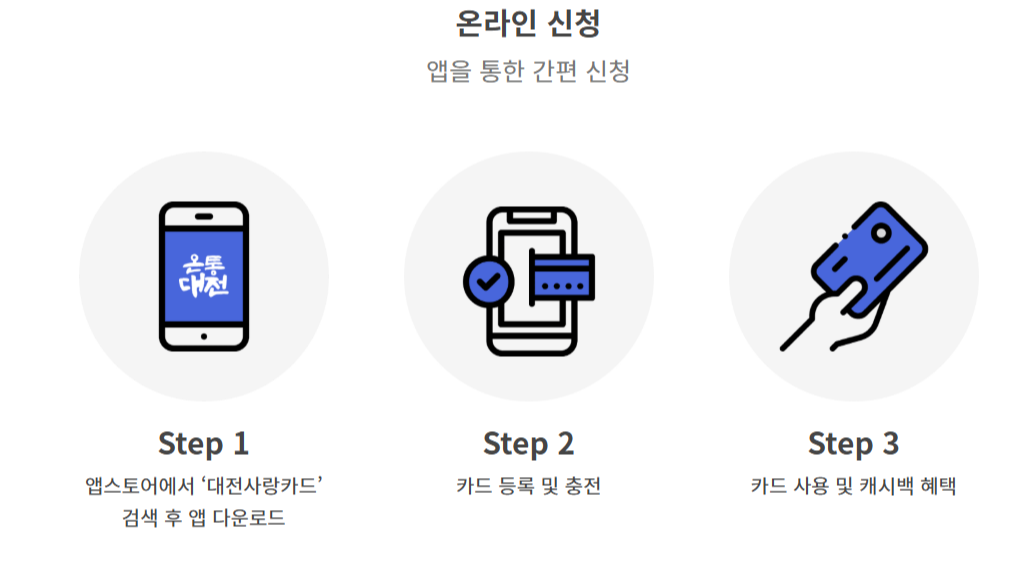 온라인 신청

앱을 통한 간편 신청

온통 대전

Step 1

앱스토어에서 '대전사랑카드' 검색 후 앱 다운로드

Step 2

카드 등록 및 충전

Step 3

카드 사용 및 캐시백 혜택