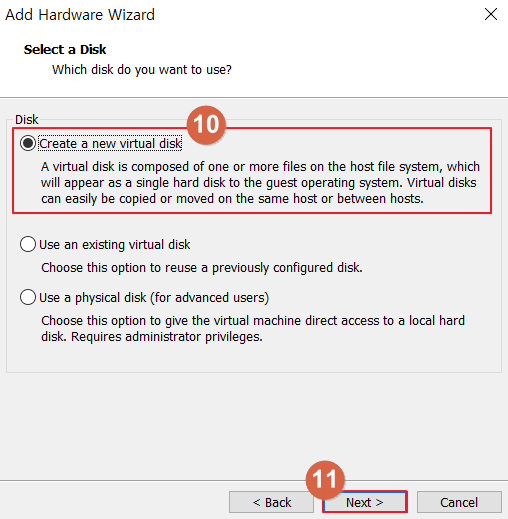 Add Hardware Wizard

Select a Disk
Which disk do you want to use?

Disk

10

Create a new virtual disk

A virtual disk is composed of one or more files on the host file system, which will appear as a single hard disk to the guest operating system. Virtual disks can easily be copied or moved on the same host or between hosts.

Use an existing virtual disk

Choose this option to reuse a previously configured disk.

Use a physical disk (for advanced users)

Choose this option to give the virtual machine direct access to a local hard disk. Requires administrator privileges.

11

< Back
Next >
Cancel