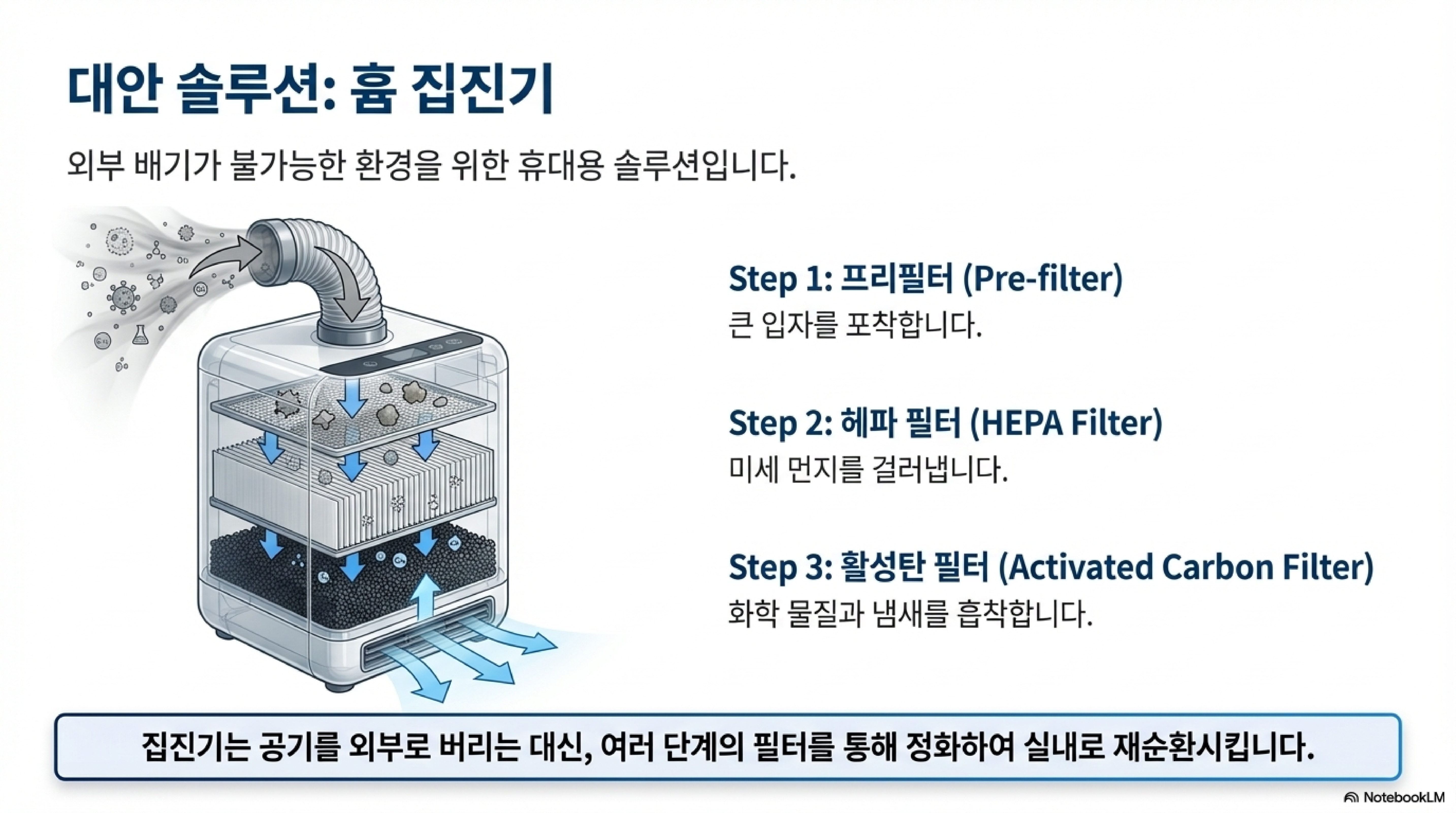 대안 솔루션: 흄 집진기

외부 배기가 불가능한 환경을 위한 휴대용 솔루션입니다.

Step 1: 프리필터 (Pre-filter)
큰 입자를 포착합니다.

Step 2: 헤파 필터 (HEPA Filter)
미세 먼지를 걸러냅니다.

Step 3: 활성탄 필터 (Activated Carbon Filter)
화학 물질과 냄새를 흡착합니다.

집진기는 공기를 외부로 버리는 대신, 여러 단계의 필터를 통해 정화하여 실내로 재순환시킵니다.

NotebookLM