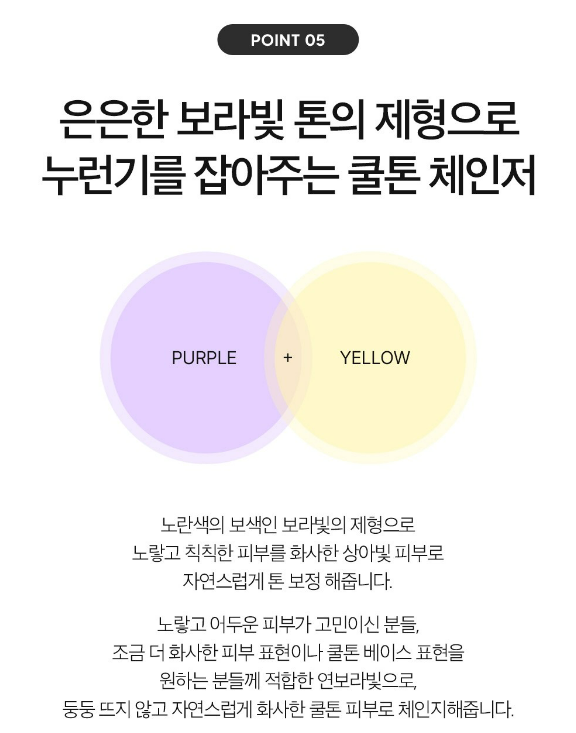 POINT 05

은은한 보라빛 톤의 제형으로
누런기를 잡아주는 쿨톤 체인저

PURPLE + YELLOW

노란색의 보색인 보라빛의 제형으로
노랗고 칙칙한 피부를 화사한 상아빛 피부로
자연스럽게 톤 보정 해줍니다.

노랗고 어두운 피부가 고민이신 분들,
조금 더 화사한 피부 표현이나 쿨톤 베이스 표현을
원하는 분들께 적합한 연보라빛으로,
둥둥 뜨지 않고 자연스럽게 화사한 쿨톤 피부로 체인지해줍니다.