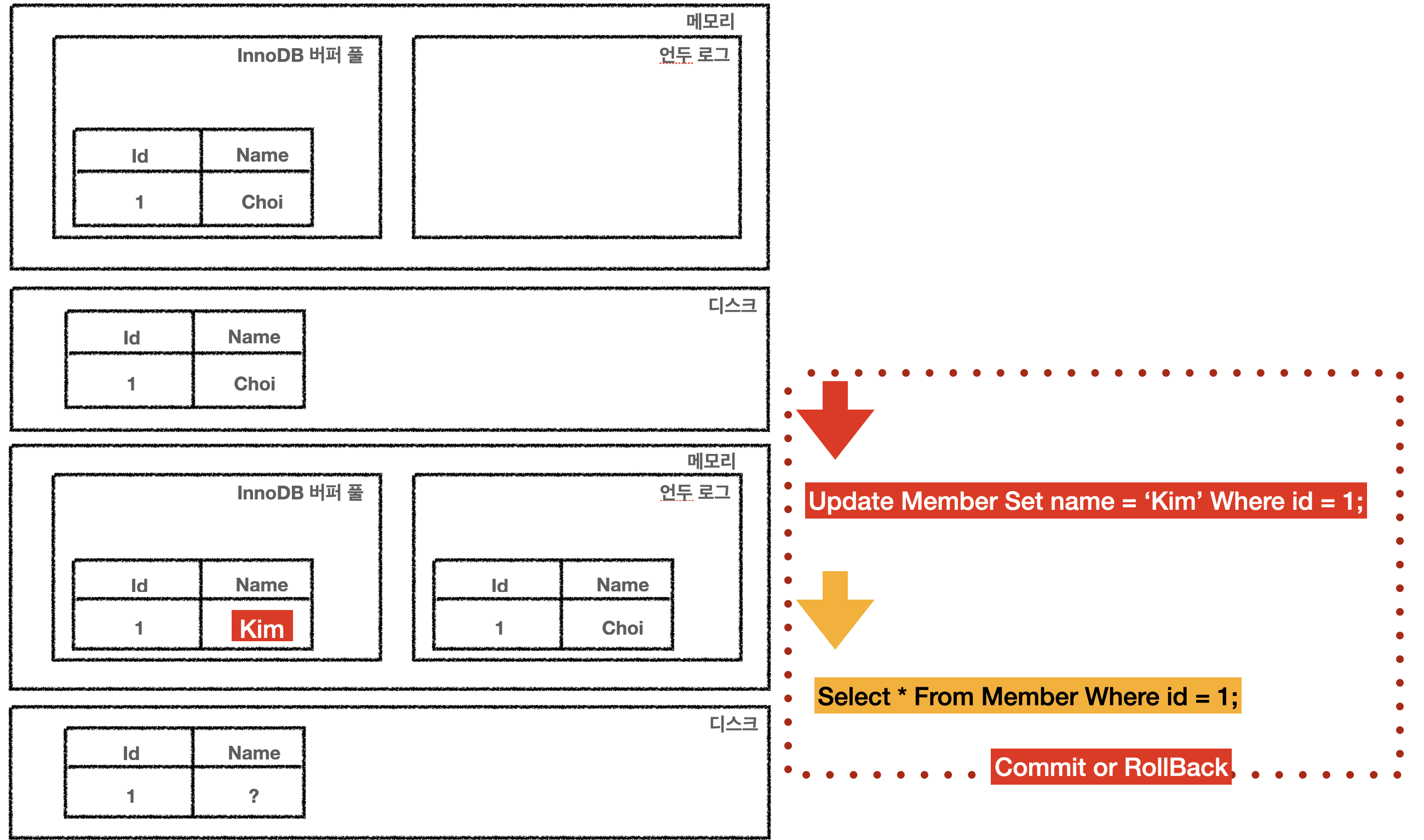 메모리

InnoDB 버퍼 풀

| Id | Name |
|---|---|
| 1 | Choi |

언두 로그

디스크

| Id | Name |
|---|---|
| 1 | Choi |

메모리

InnoDB 버퍼 풀

| Id | Name |
|---|---|
| 1 | Kim |

언두 로그

| Id | Name |
|---|---|
| 1 | Choi |

디스크

| Id | Name |
|---|---|
| 1 | ? |

Update Member Set name = ‘Kim’ Where id = 1;

Select * From Member Where id = 1;

Commit or RollBack