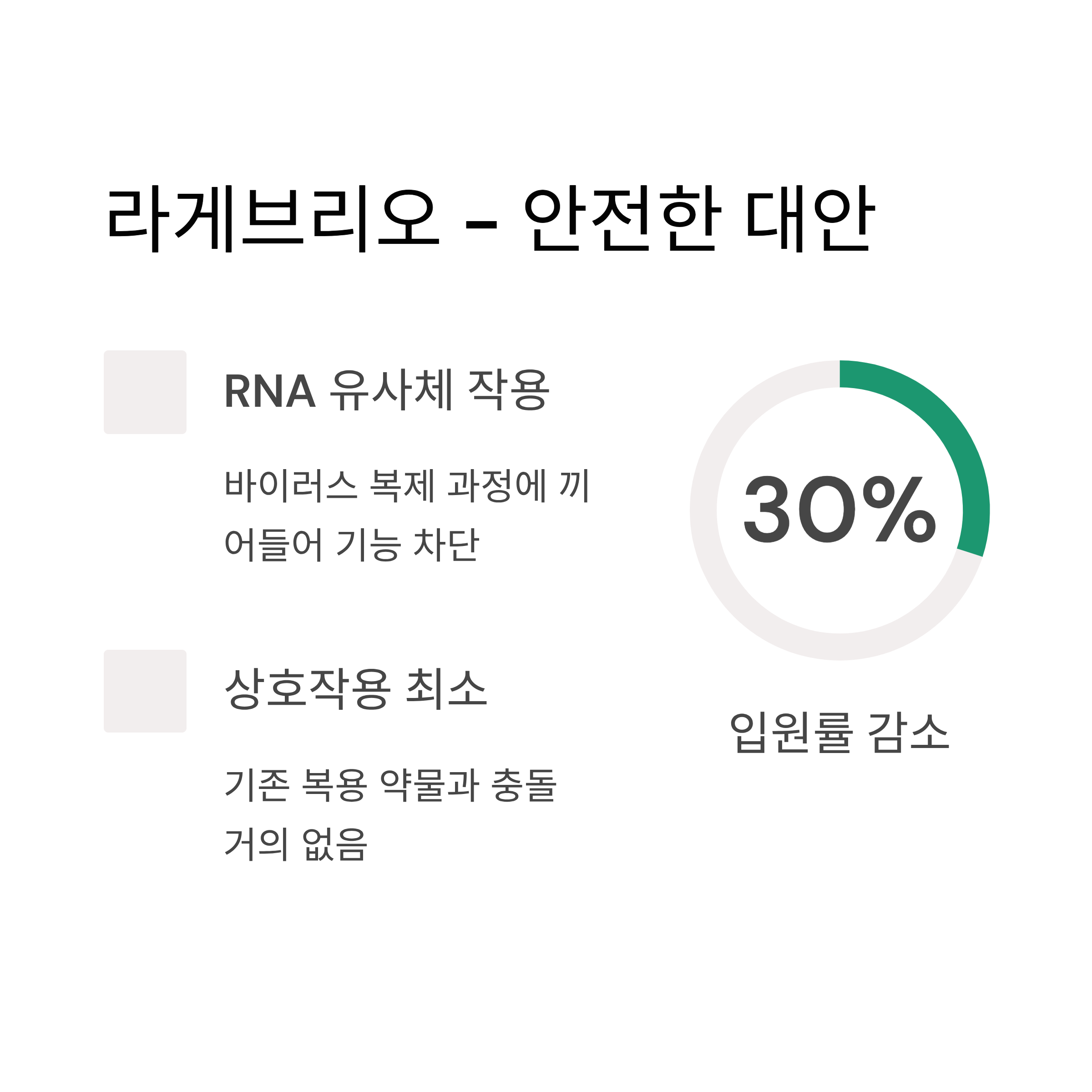 라게브리오 - 안전한 대안

RNA 유사체 작용

바이러스 복제 과정에 끼어들어 기능 차단

상호작용 최소

기존 복용 약물과 충돌 거의 없음

30%

입원률 감소