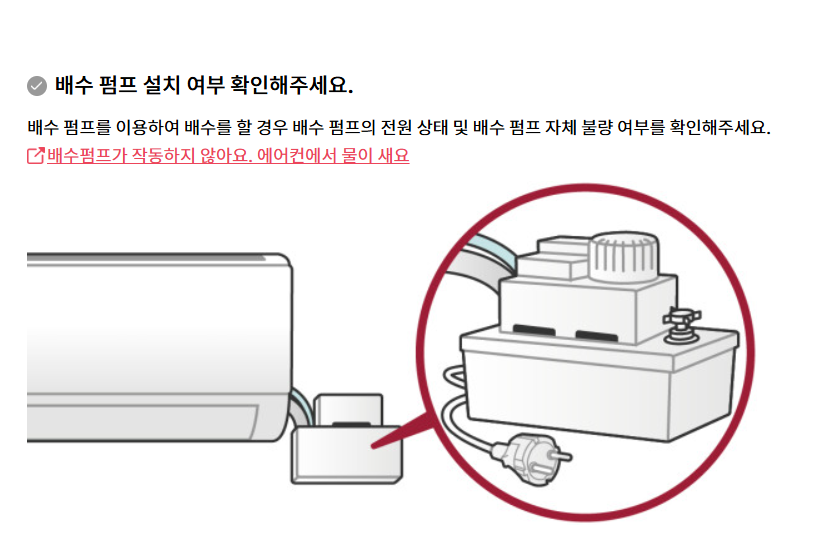 배수 펌프 설치 여부 확인해주세요.

배수 펌프를 이용하여 배수를 할 경우 배수 펌프의 전원 상태 및 배수 펌프 자체 불량 여부를 확인해주세요.
배수펌프가 작동하지 않아요. 에어컨에서 물이 새요