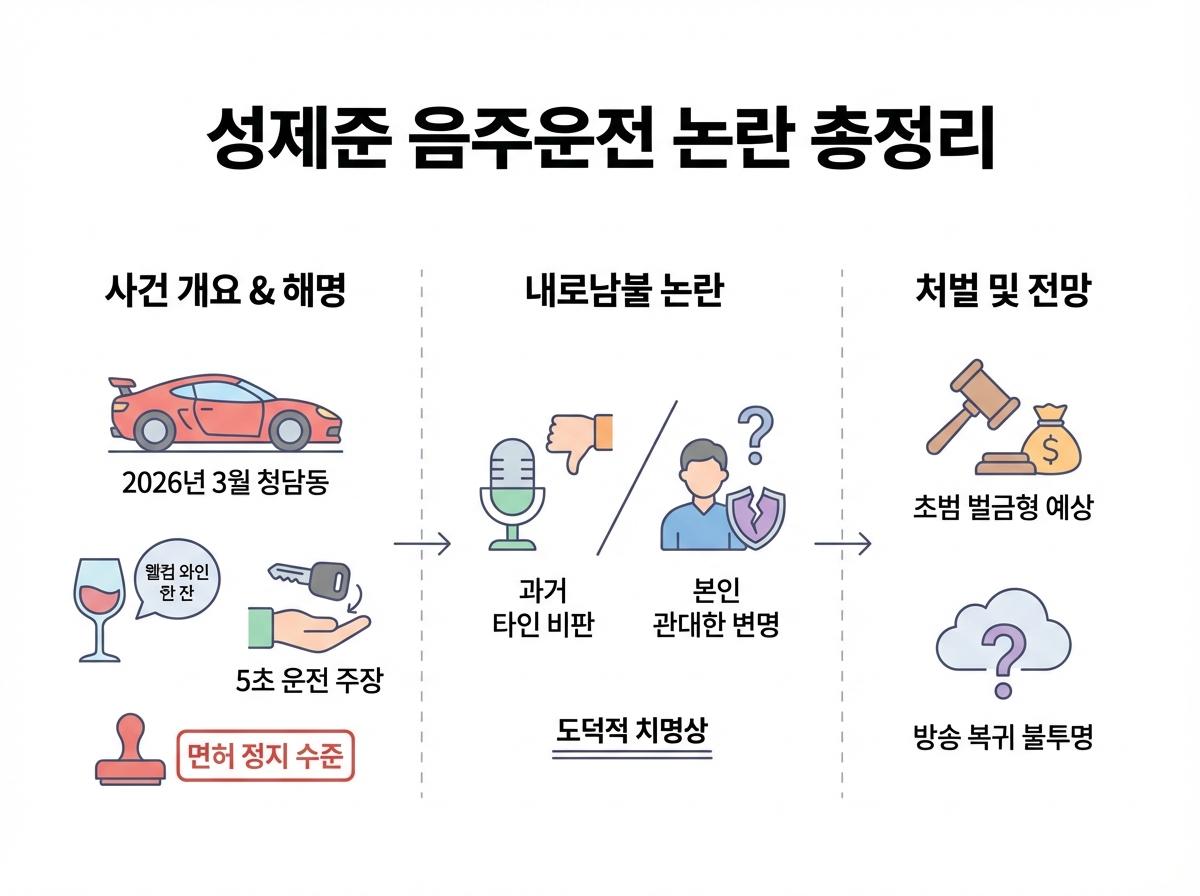 성제준 음주운전 논란 총정리

사건 개요 & 해명

2026년 3월 청담동

웰컴 와인 한 잔

5초 운전 주장

면허 정지 수준

내로남불 논란

과거 타인 비판

본인 관대한 변명

도덕적 치명상

처벌 및 전망

초범 벌금형 예상

방송 복귀 불투명