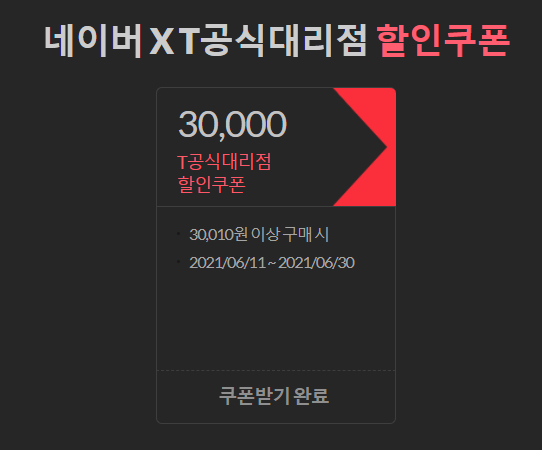 네이버 X T공식대리점 할인쿠폰

30,000

T공식대리점
할인쿠폰

· 30,010원 이상 구매 시

· 2021/06/11 ~ 2021/06/30

쿠폰받기 완료