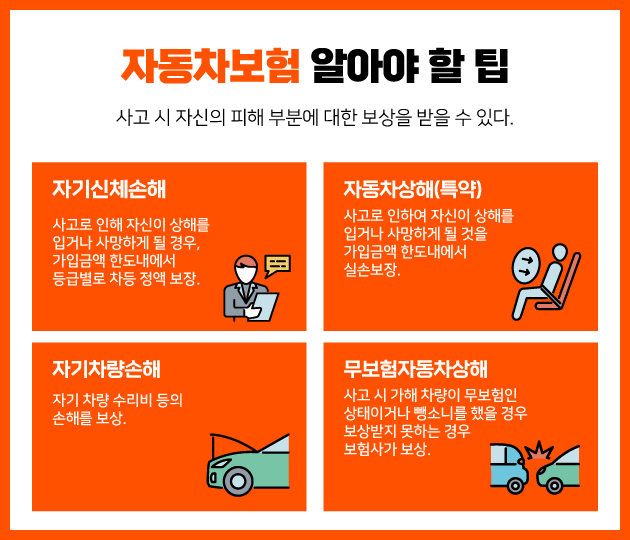 자동차보험 알아야 할 팁

사고 시 자신의 피해 부분에 대한 보상을 받을 수 있다.

자기신체손해

사고로 인해 자신이 상해를 입거나 사망하게 될 경우, 가입금액 한도내에서 등급별로 차등 정액 보장.

자동차상해(특약)

사고로 인하여 자신이 상해를 입거나 사망하게 될 것을 가입금액 한도내에서 실손보장.

자기차량손해

자기 차량 수리비 등의 손해를 보상.

무보험자동차상해

사고 시 가해 차량이 무보험인 상태이거나 뺑소니를 했을 경우 보상받지 못하는 경우 보험사가 보상.