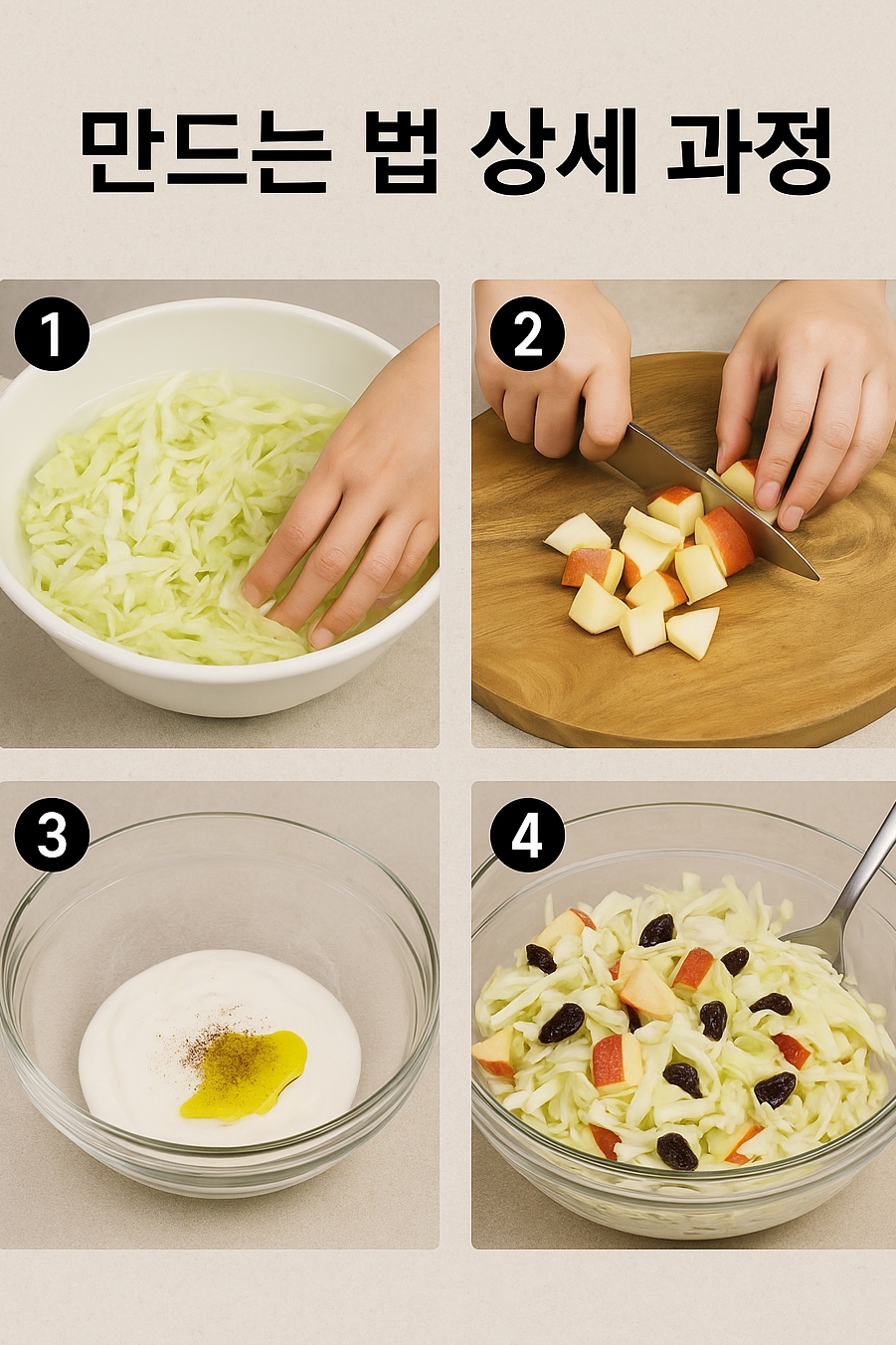 만드는 법 상세 과정

1

2

3

4