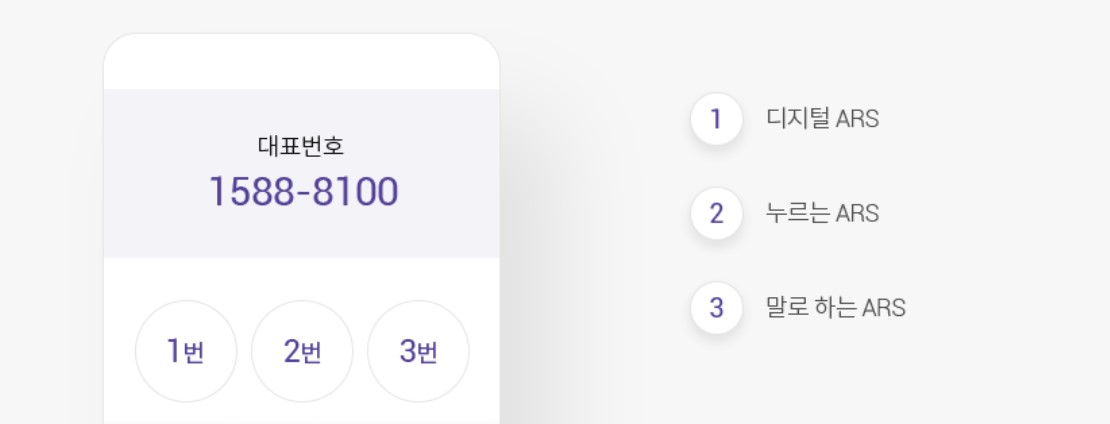 대표번호
1588-8100

1번 2번 3번

1 디지털 ARS

2 누르는 ARS

3 말로 하는 ARS