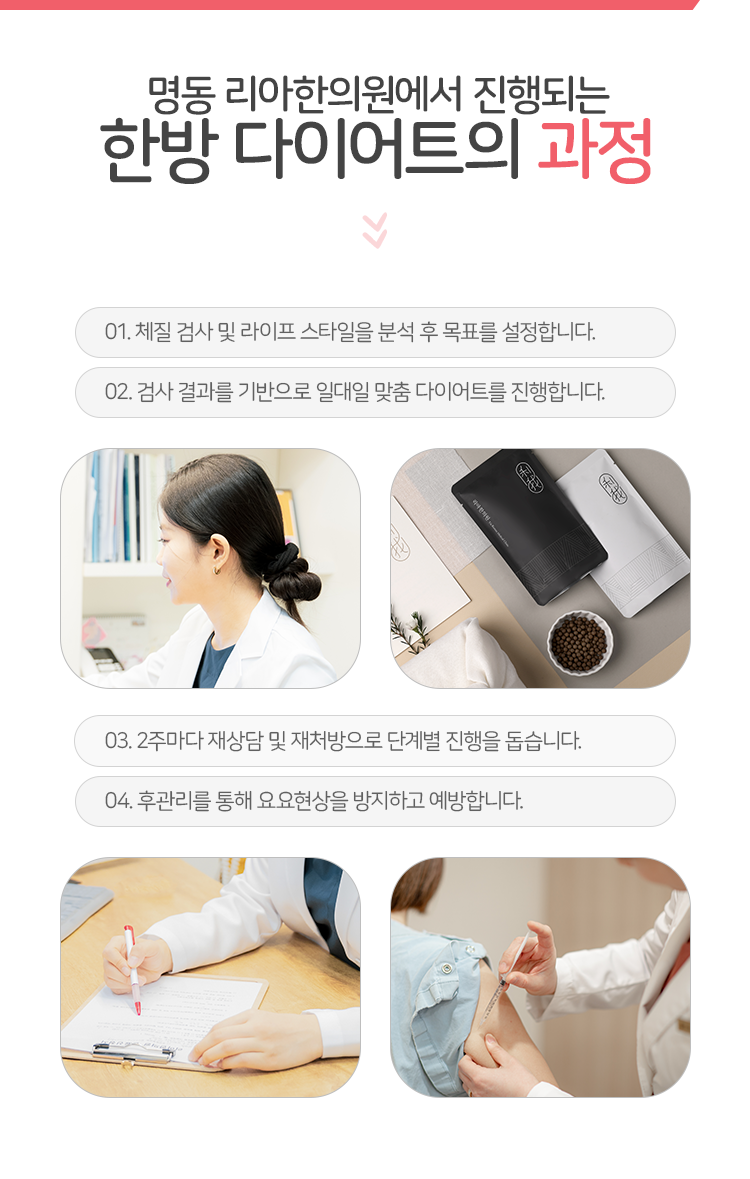 명동 리아한의원에서 진행되는
한방 다이어트의 과정

01. 체질 검사 및 라이프 스타일을 분석 후 목표를 설정합니다.

02. 검사 결과를 기반으로 일대일 맞춤 다이어트를 진행합니다.

03. 2주마다 재상담 및 재처방으로 단계별 진행을 돕습니다.

04. 후관리를 통해 요요현상을 방지하고 예방합니다.