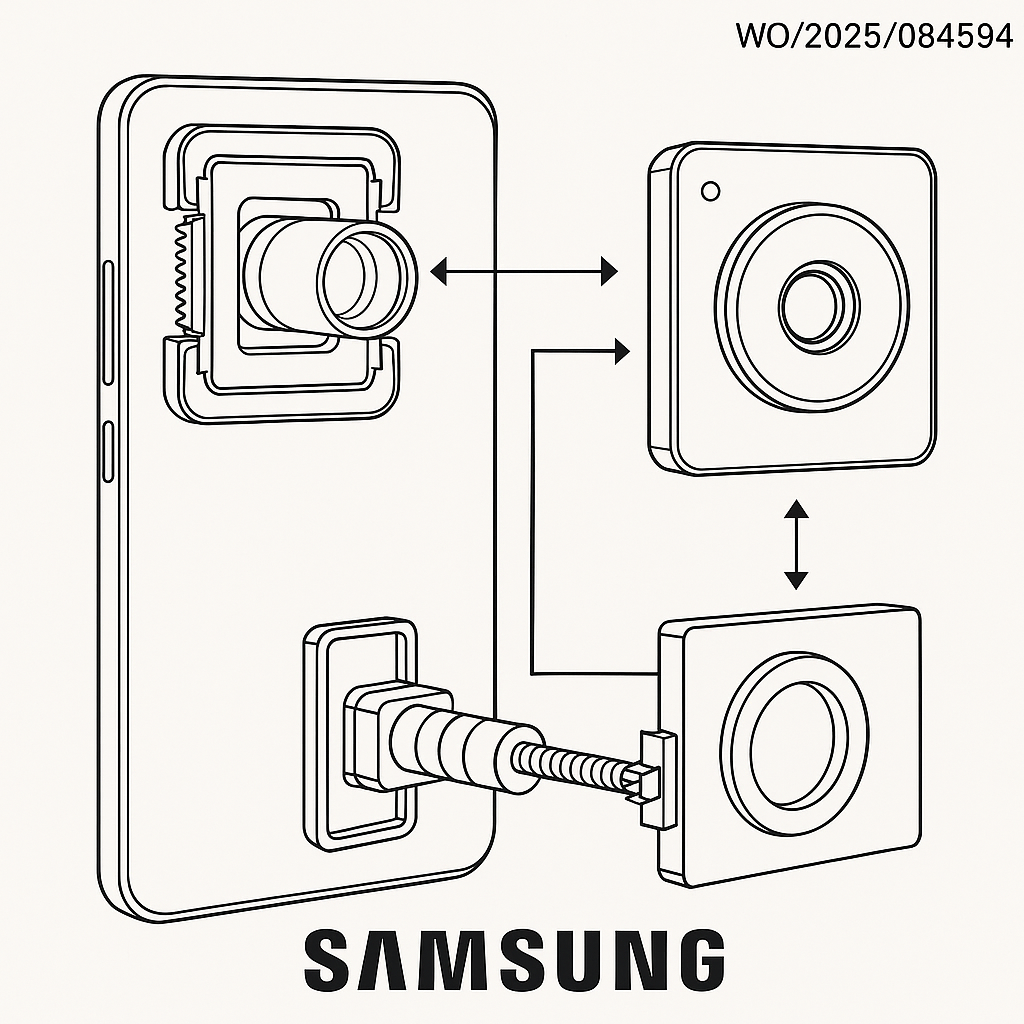 WO/2025/084594

SAMSUNG