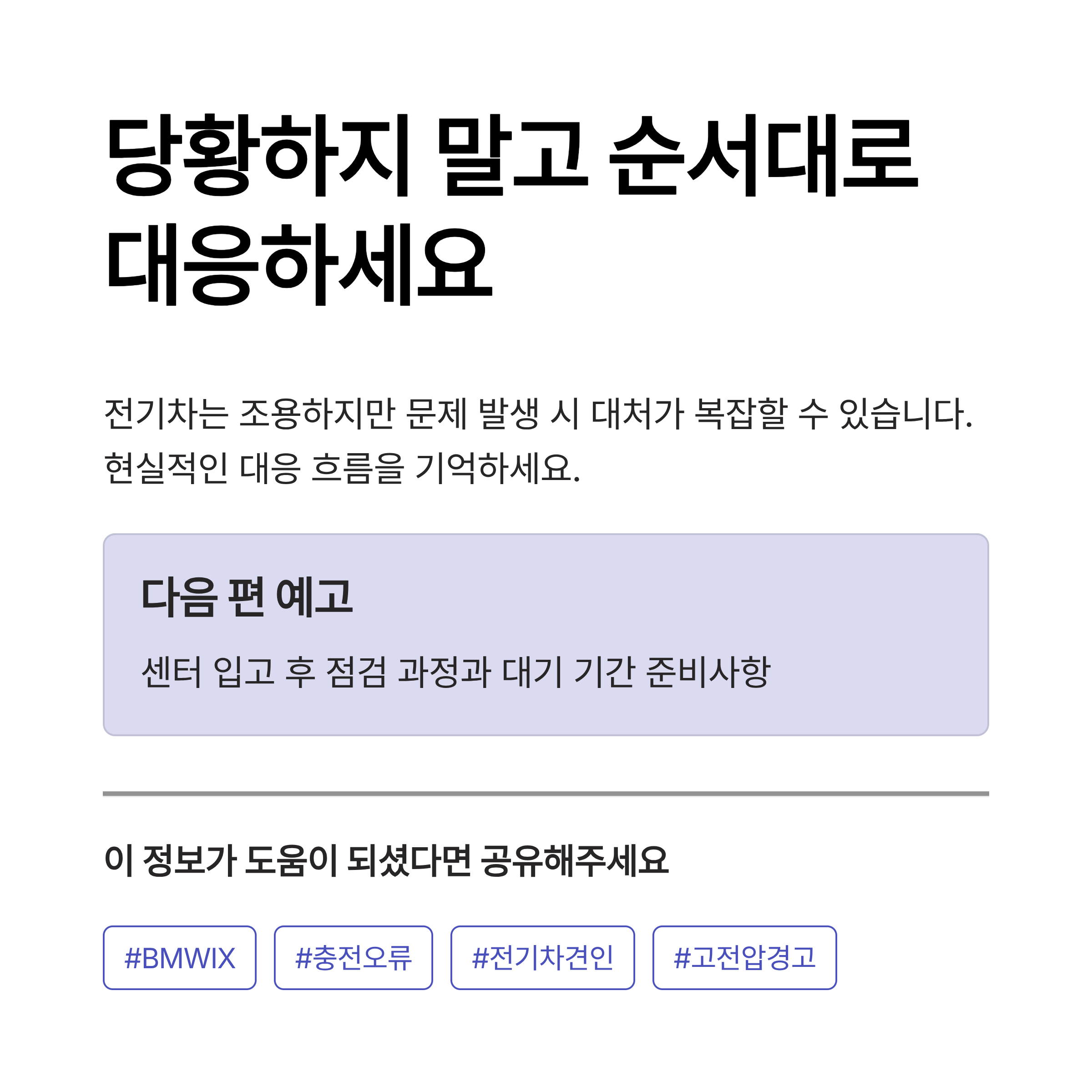 당황하지 말고 순서대로 대응하세요

전기차는 조용하지만 문제 발생 시 대처가 복잡할 수 있습니다. 현실적인 대응 흐름을 기억하세요.

다음 편 예고

센터 입고 후 점검 과정과 대기 기간 준비사항

이 정보가 도움이 되셨다면 공유해주세요

#BMWIX

#충전오류

#전기차견인

#고전압경고