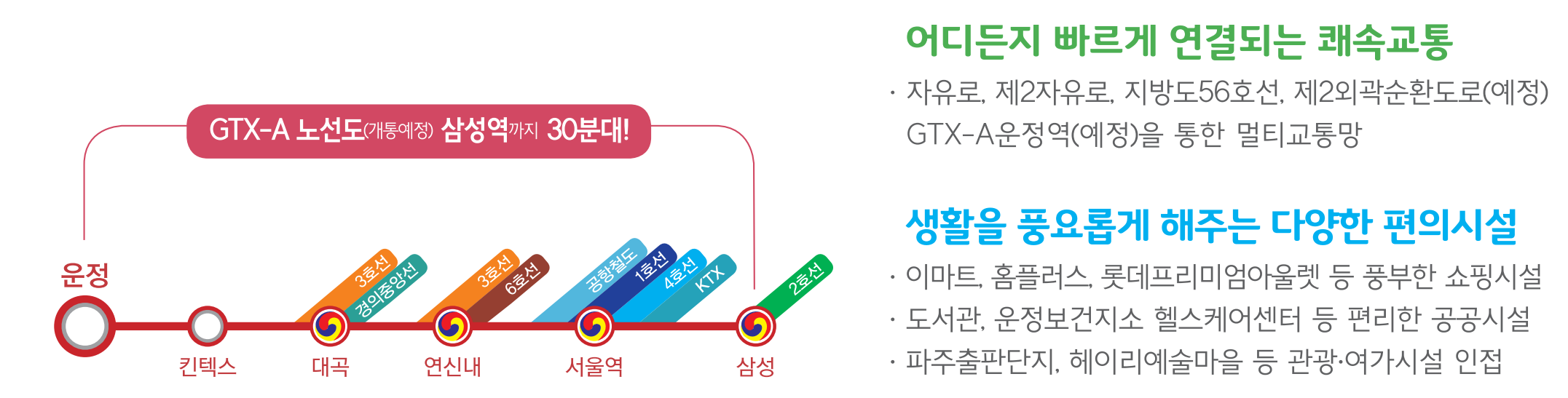 GTX-A 노선도(개통예정) 삼성역까지 30분대!

운정

킨텍스

3호선
경의중앙선
대곡

3호선
6호선
연신내

공항철도
1호선
4호선
KTX
서울역

2호선
삼성

어디든지 빠르게 연결되는 쾌속교통

· 자유로, 제2자유로, 지방도56호선, 제2외곽순환도로(예정) GTX-A운정역(예정)을 통한 멀티교통망

생활을 풍요롭게 해주는 다양한 편의시설

· 이마트, 홈플러스, 롯데프리미엄아울렛 등 풍부한 쇼핑시설

· 도서관, 운정보건지소 헬스케어센터 등 편리한 공공시설

· 파주출판단지, 헤이리예술마을 등 관광·여가시설 인접