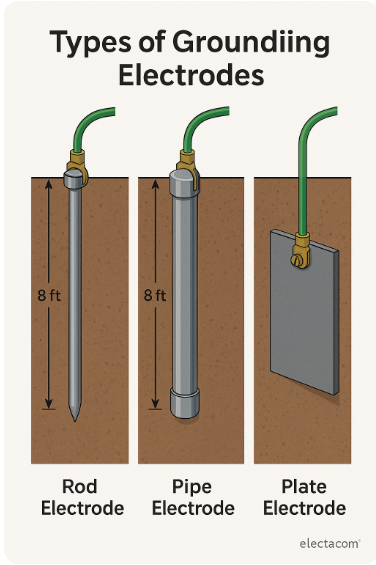 Types of Groundiing Electrodes

8 ft

8 ft

Rod Electrode

Pipe Electrode

Plate Electrode

electacom