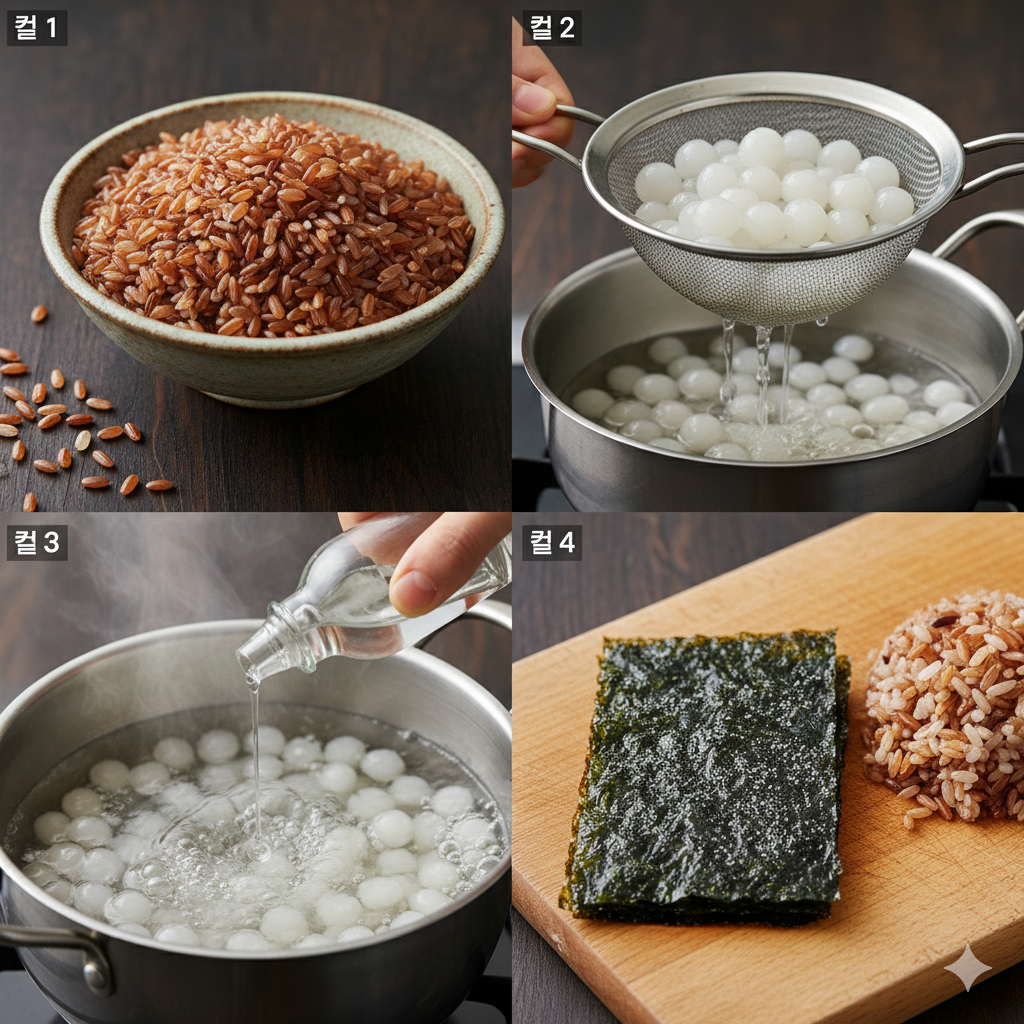 컬 1

컬 2

컬 3

컬 4