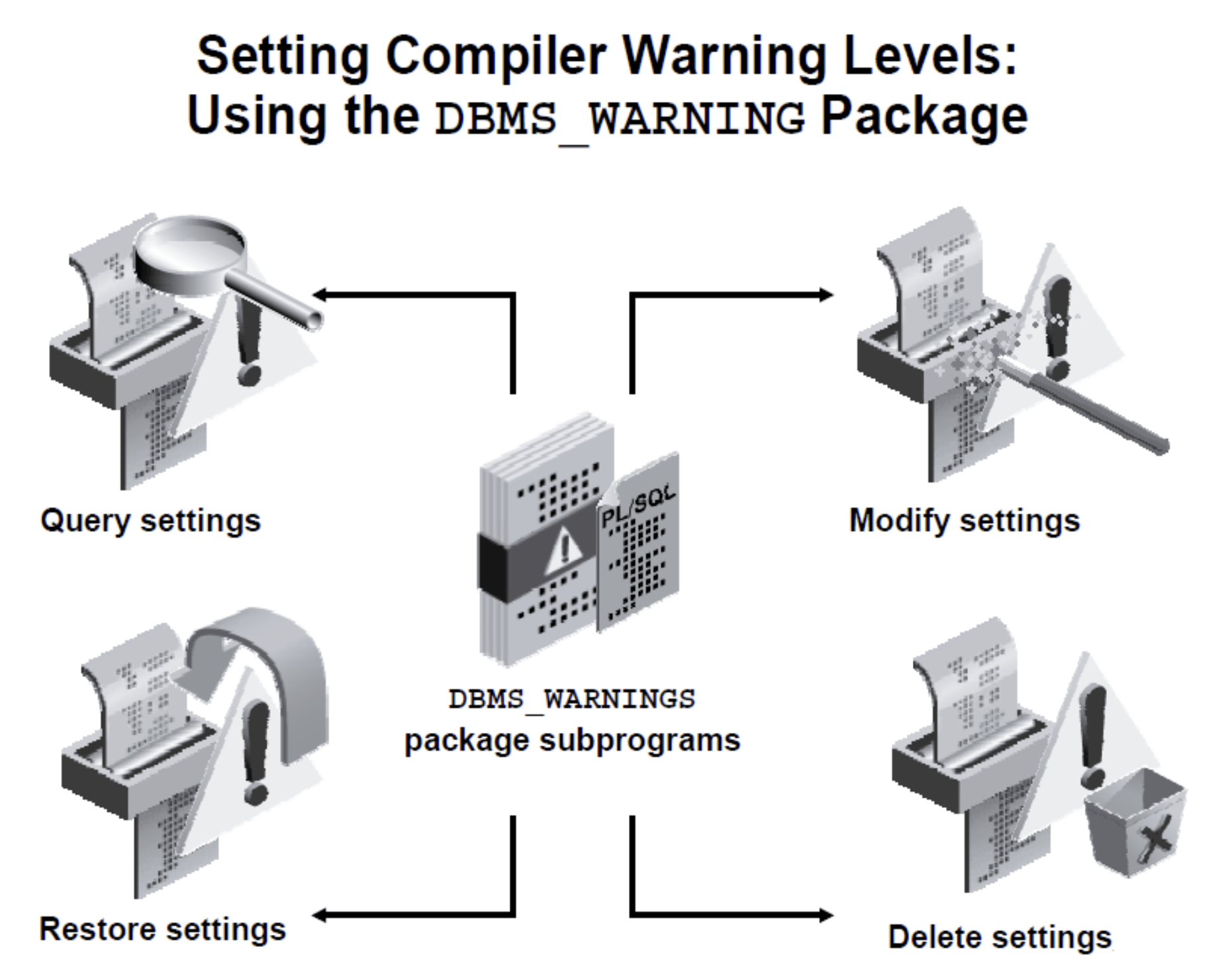 Setting Compiler Warning Levels: Using the DBMS_WARNING Package

Query settings

Modify settings

PL/SQL

DBMS_WARNINGS
package subprograms

Restore settings

Delete settings