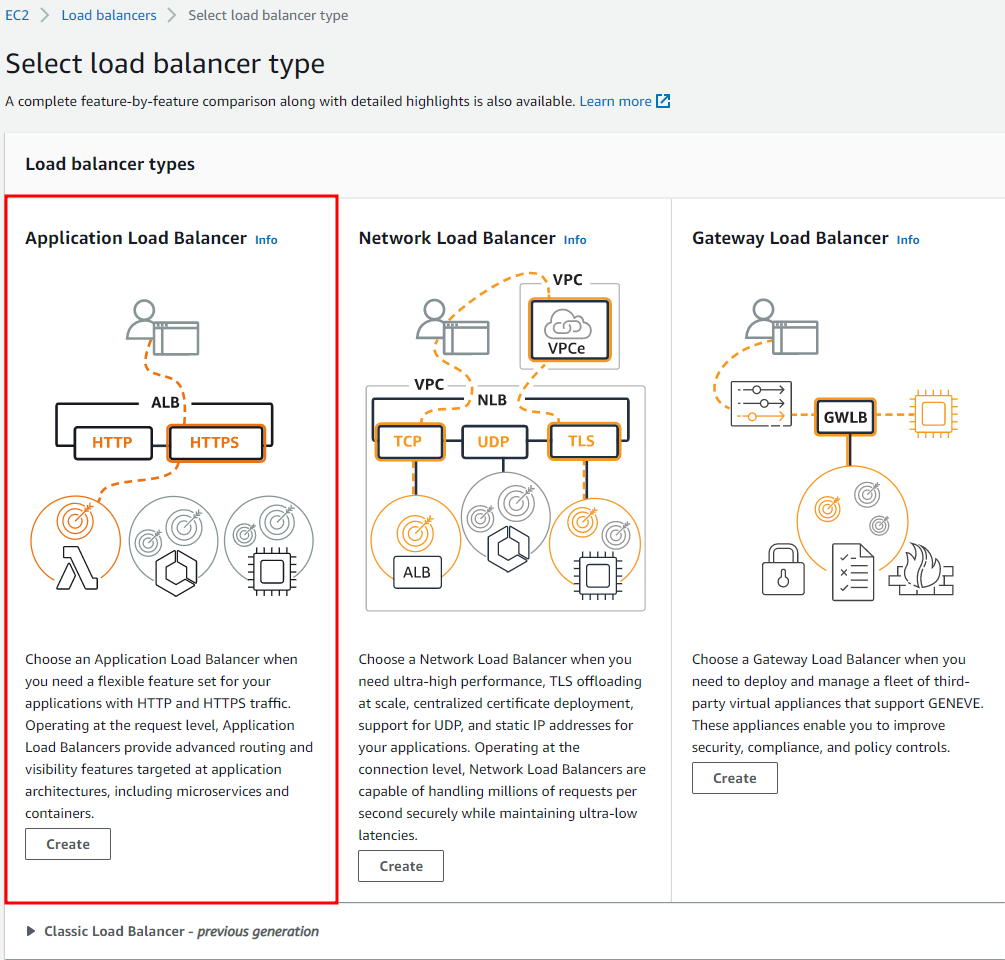 EC2 > Load balancers > Select load balancer type

Select load balancer type

A complete feature-by-feature comparison along with detailed highlights is also available. Learn more

Load balancer types

Application Load Balancer Info

ALB

HTTP

HTTPS

Choose an Application Load Balancer when you need a flexible feature set for your applications with HTTP and HTTPS traffic. Operating at the request level, Application Load Balancers provide advanced routing and visibility features targeted at application architectures, including microservices and containers.

Create

Network Load Balancer Info

VPC

VPCe

VPC

NLB

TCP

UDP

TLS

ALB

Choose a Network Load Balancer when you need ultra-high performance, TLS offloading at scale, centralized certificate deployment, support for UDP, and static IP addresses for your applications. Operating at the connection level, Network Load Balancers are capable of handling millions of requests per second securely while maintaining ultra-low latencies.

Create

Gateway Load Balancer Info

GWLB

Choose a Gateway Load Balancer when you need to deploy and manage a fleet of third-party virtual appliances that support GENEVE. These appliances enable you to improve security, compliance, and policy controls.

Create

Classic Load Balancer - previous generation