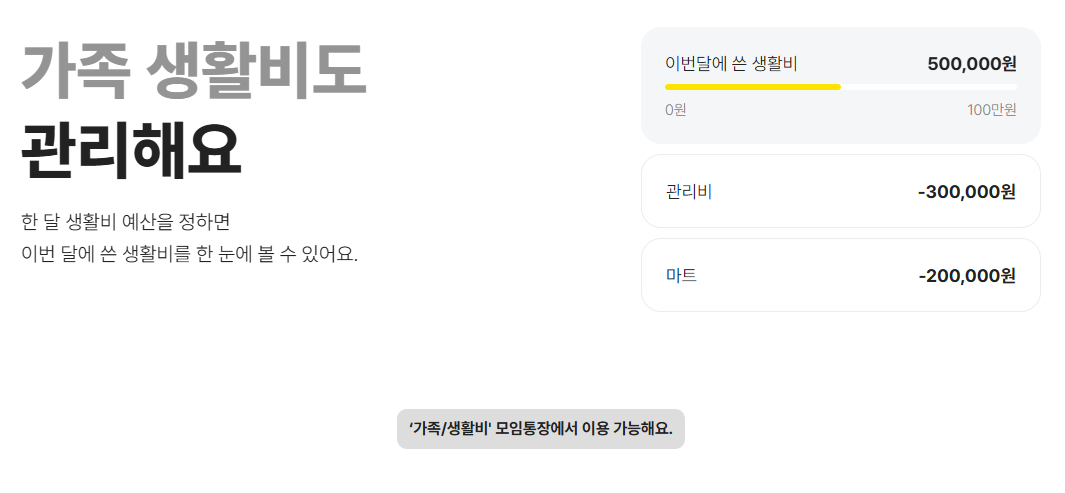 가족 생활비도
관리해요

한 달 생활비 예산을 정하면
이번 달에 쓴 생활비를 한 눈에 볼 수 있어요.

이번달에 쓴 생활비 500,000원
0원 100만원

관리비 -300,000원

마트 -200,000원

'가족/생활비' 모임통장에서 이용 가능해요.