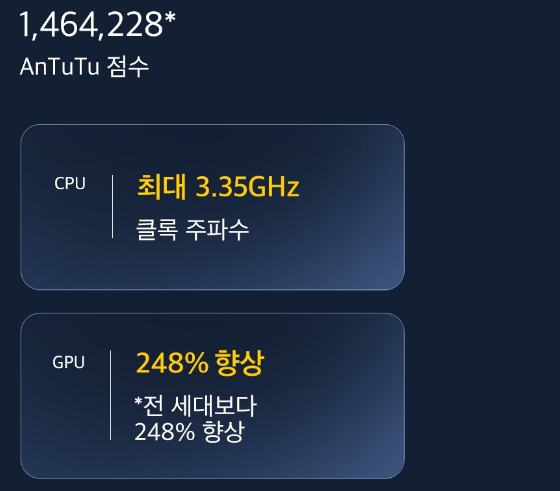 1,464,228*
AnTuTu 점수

CPU

최대 3.35GHz
클록 주파수

GPU

248% 향상
*전 세대보다
248% 향상