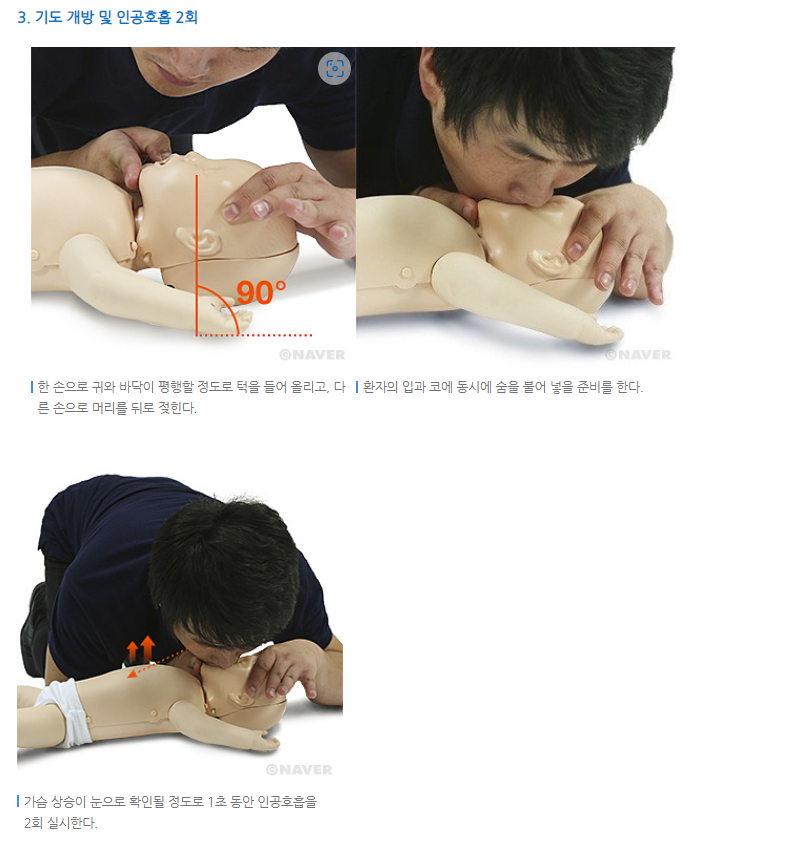 3. 기도 개방 및 인공호흡 2회

90°

©NAVER

©NAVER

한 손으로 귀와 바닥이 평행할 정도로 턱을 들어 올리고, 다른 손으로 머리를 뒤로 젖힌다.

환자의 입과 코에 동시에 숨을 불어 넣을 준비를 한다.

©NAVER

가슴 상승이 눈으로 확인될 정도로 1초 동안 인공호흡을 2회 실시한다.