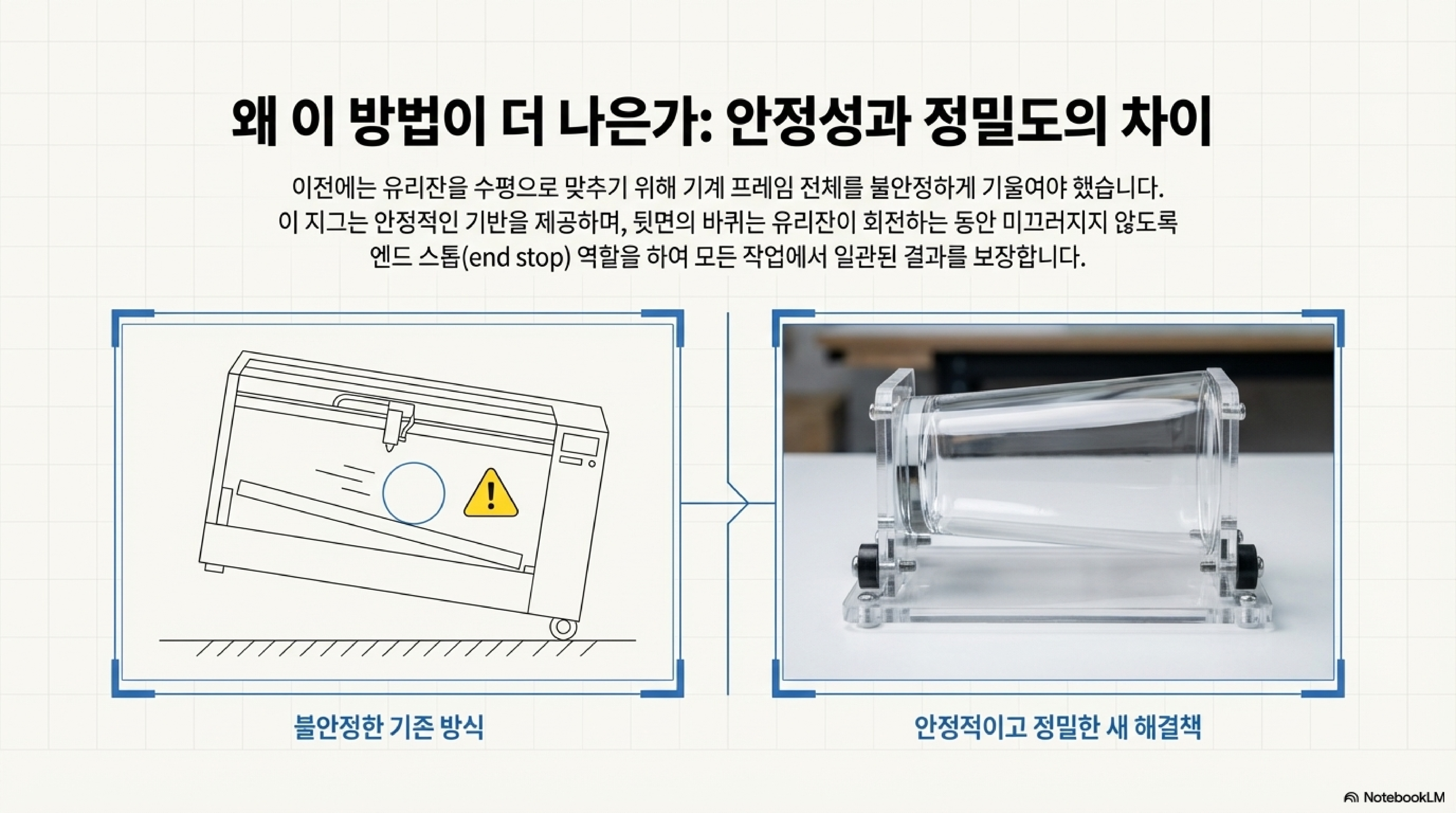 왜 이 방법이 더 나은가: 안정성과 정밀도의 차이

이전에는 유리잔을 수평으로 맞추기 위해 기계 프레임 전체를 불안정하게 기울여야 했습니다. 이 지그는 안정적인 기반을 제공하며, 뒷면의 바퀴는 유리잔이 회전하는 동안 미끄러지지 않도록 엔드 스톱(end stop) 역할을 하여 모든 작업에서 일관된 결과를 보장합니다.

불안정한 기존 방식

안정적이고 정밀한 새 해결책

NotebookLM