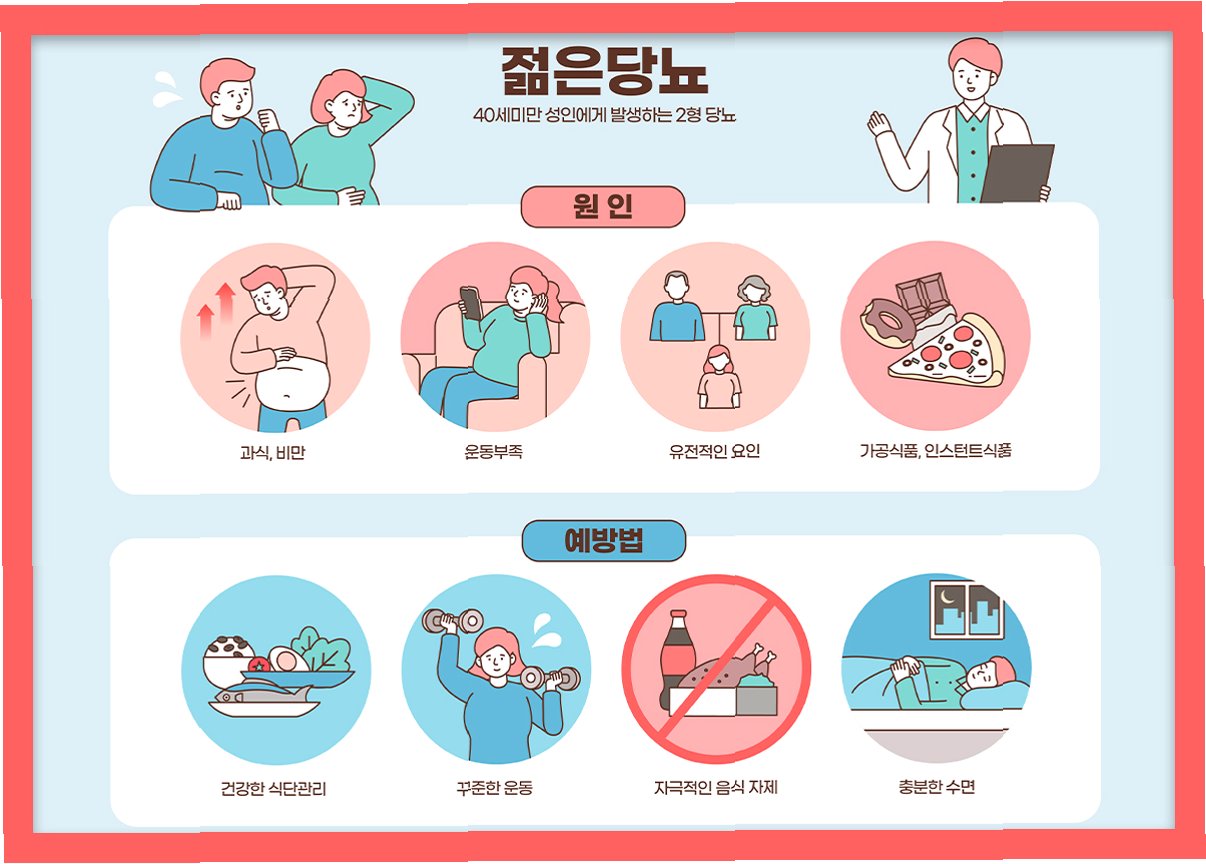 젊은당뇨
40세미만 성인에게 발생하는 2형 당뇨

원 인

과식, 비만

운동부족

유전적인 요인

가공식품, 인스턴트식품

예방법

건강한 식단관리

꾸준한 운동

자극적인 음식 자제

충분한 수면