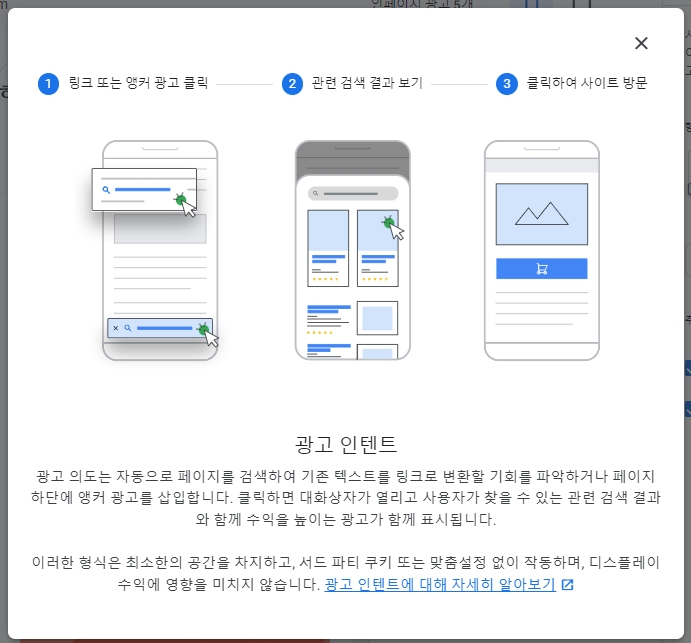 1 링크 또는 앵커 광고 클릭
2 관련 검색 결과 보기
3 클릭하여 사이트 방문

광고 인텐트

광고 의도는 자동으로 페이지를 검색하여 기존 텍스트를 링크로 변환할 기회를 파악하거나 페이지 하단에 앵커 광고를 삽입합니다. 클릭하면 대화상자가 열리고 사용자가 찾을 수 있는 관련 검색 결과와 함께 수익을 높이는 광고가 함께 표시됩니다.

이러한 형식은 최소한의 공간을 차지하고, 서드 파티 쿠키 또는 맞춤설정 없이 작동하며, 디스플레이 수익에 영향을 미치지 않습니다. 광고 인텐트에 대해 자세히 알아보기