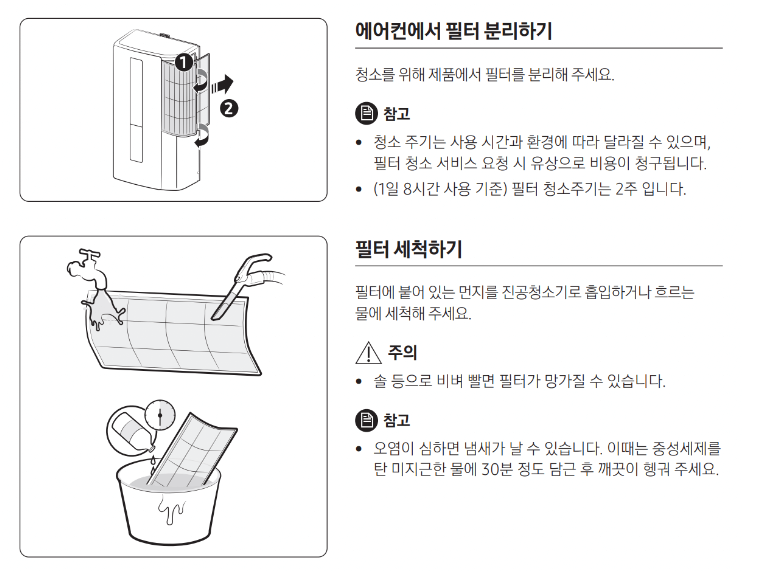 1
2

에어컨에서 필터 분리하기

청소를 위해 제품에서 필터를 분리해 주세요.

참고

• 청소 주기는 사용 시간과 환경에 따라 달라질 수 있으며, 필터 청소 서비스 요청 시 유상으로 비용이 청구됩니다.
• (1일 8시간 사용 기준) 필터 청소주기는 2주 입니다.

필터 세척하기

필터에 붙어 있는 먼지를 진공청소기로 흡입하거나 흐르는 물에 세척해 주세요.

주의

• 솔 등으로 비벼 빨면 필터가 망가질 수 있습니다.

참고

• 오염이 심하면 냄새가 날 수 있습니다. 이때는 중성세제를 탄 미지근한 물에 30분 정도 담근 후 깨끗이 헹궈 주세요.