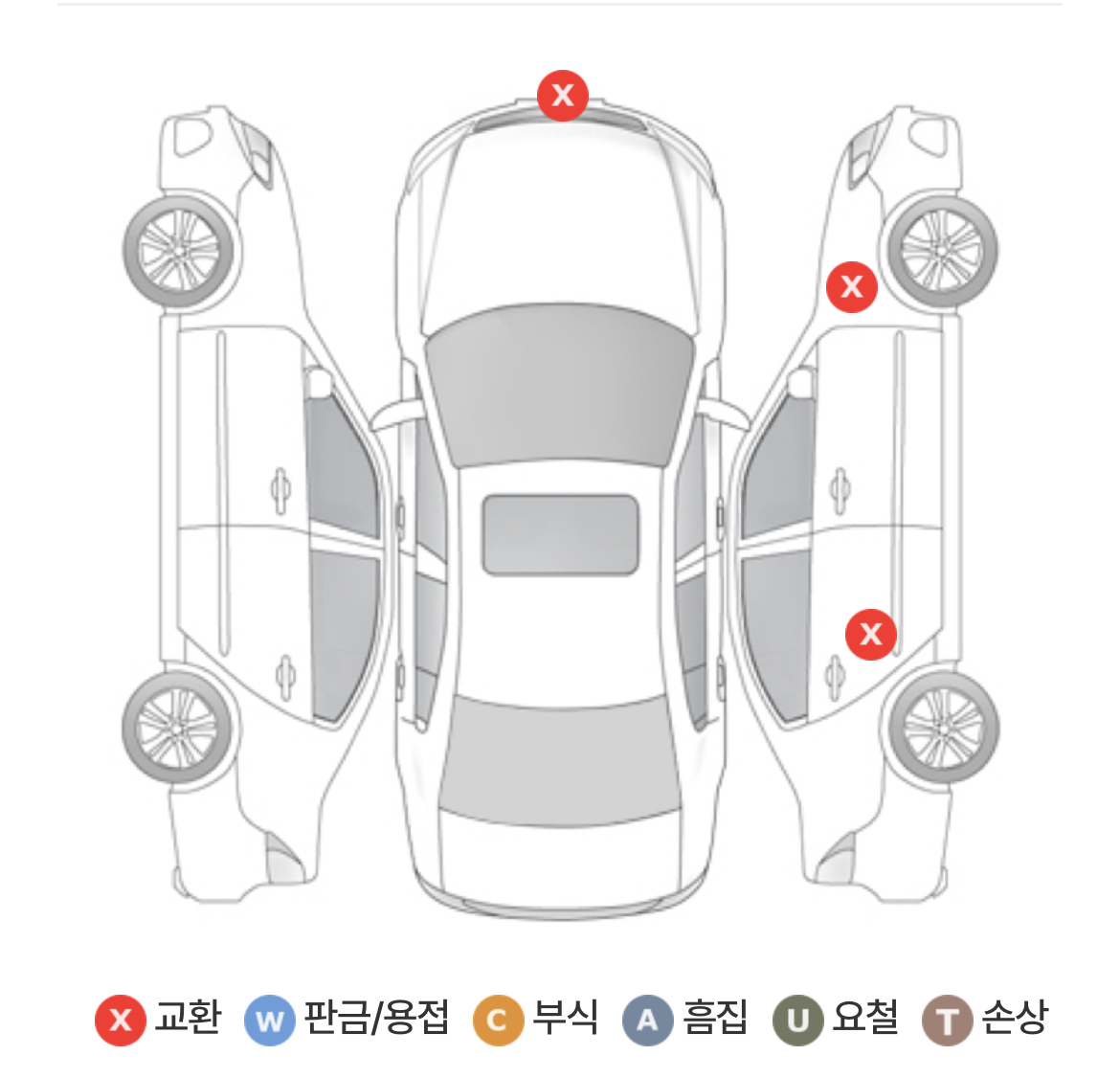 X
X
X
X 교환 W 판금/용접 C 부식 A 흠집 U 요철 T 손상