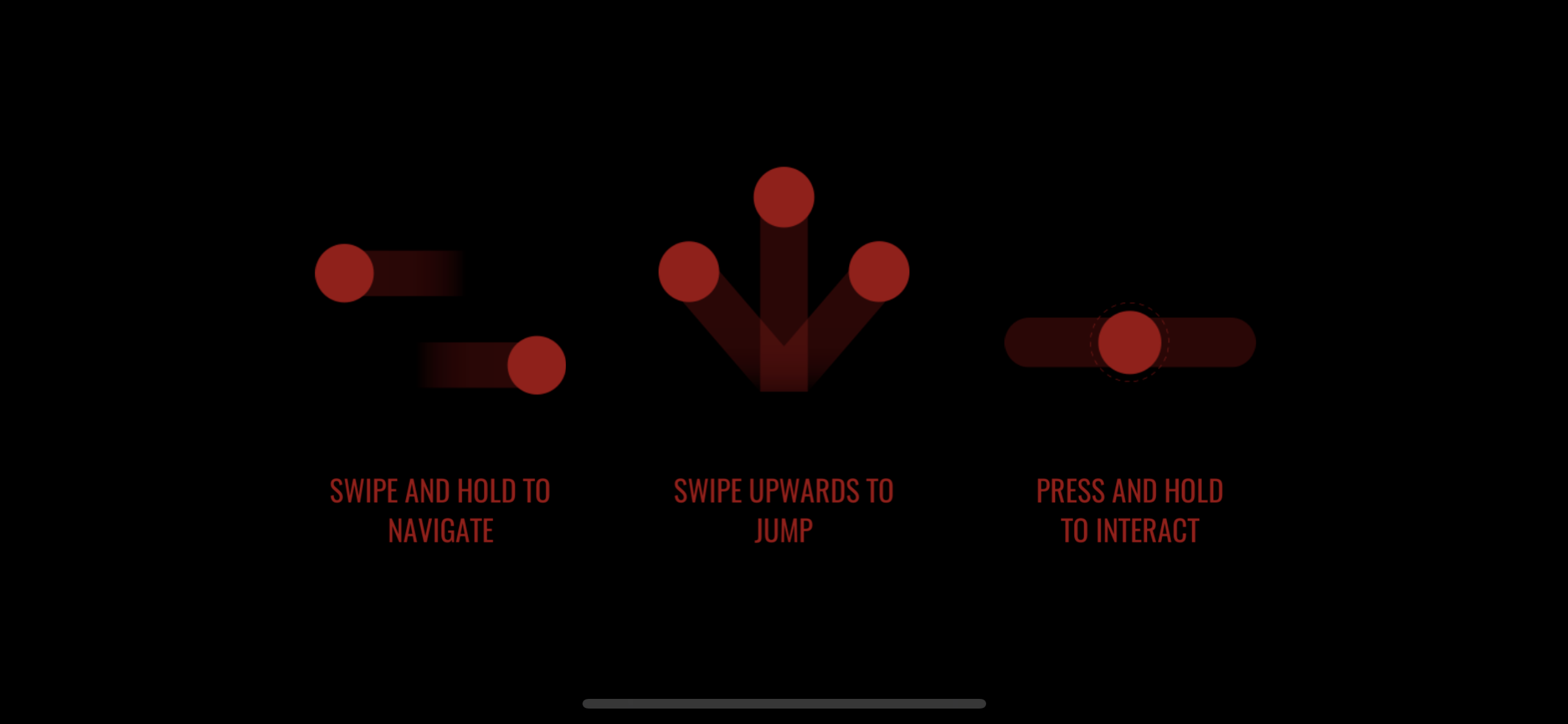 SWIPE AND HOLD TO NAVIGATE

SWIPE UPWARDS TO JUMP

PRESS AND HOLD TO INTERACT