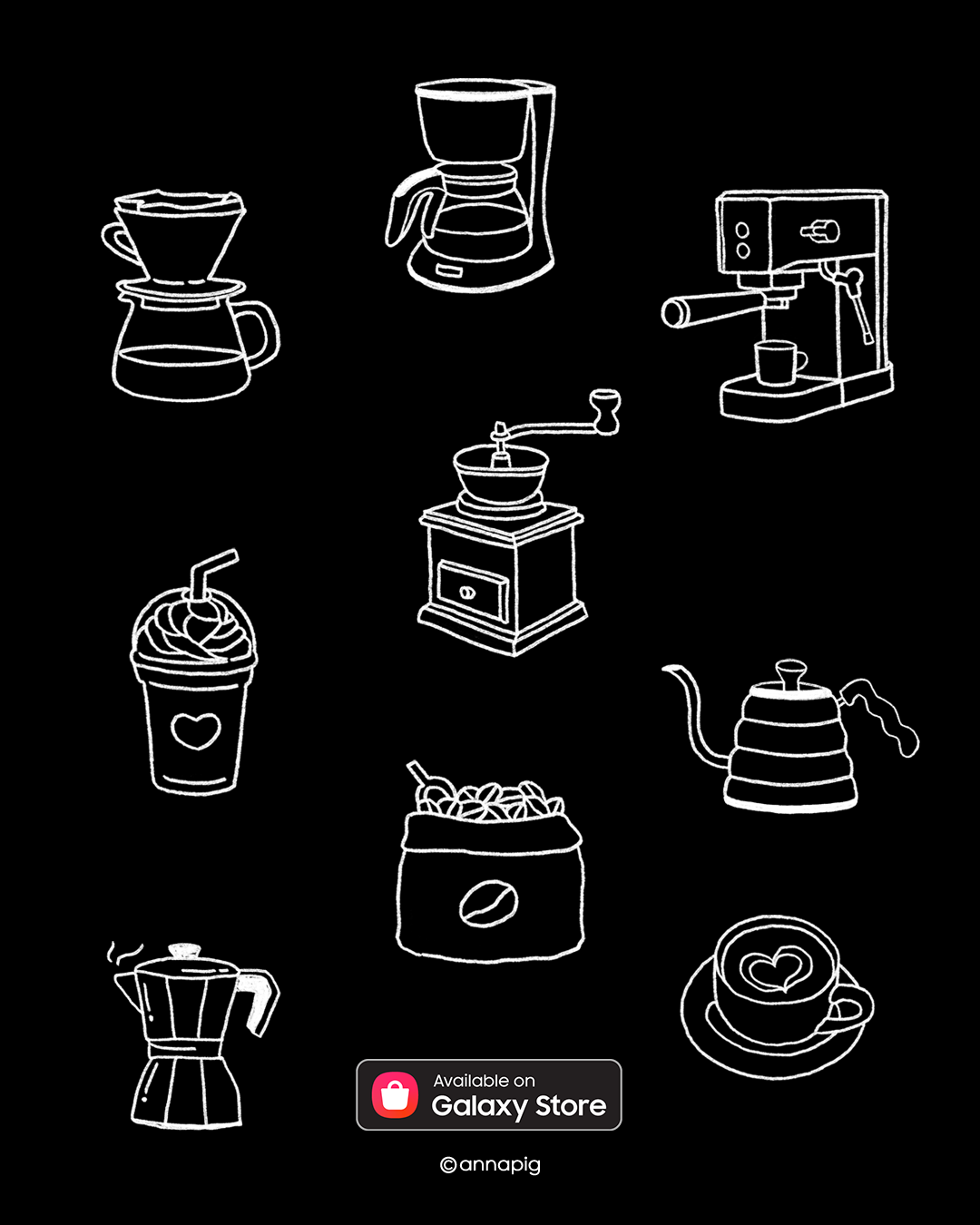 Available on
Galaxy Store

©annapig