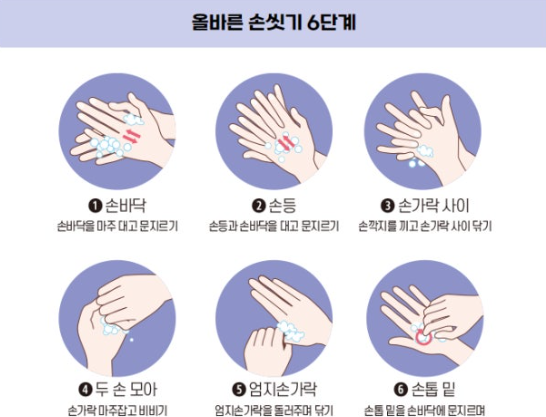 올바른 손씻기 6단계

❶ 손바닥
손바닥을 마주 대고 문지르기

❷ 손등
손등과 손바닥을 대고 문지르기

❸ 손가락 사이
손깍지를 끼고 손가락 사이 닦기

❹ 두 손 모아
손가락 마주잡고 비비기

❺ 엄지손가락
엄지손가락을 돌려주며 닦기

❻ 손톱 밑
손톱 밑을 손바닥에 문지르며