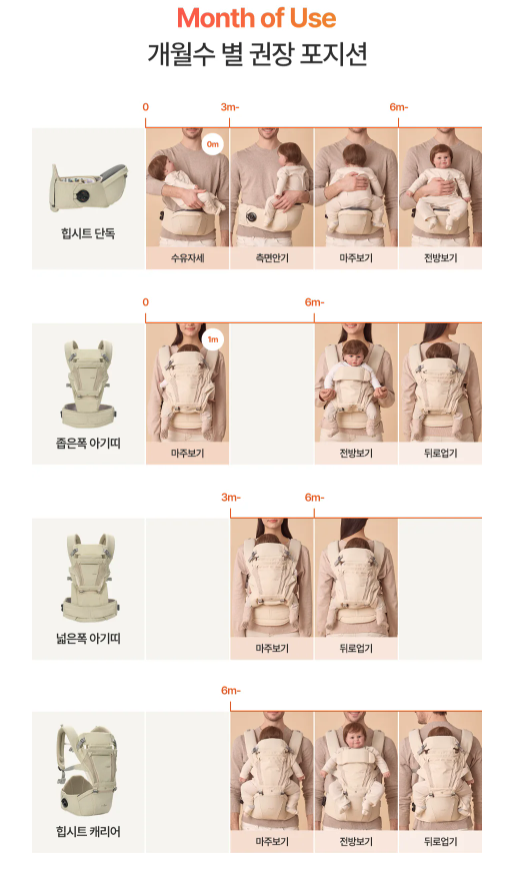 Month of Use

개월수 별 권장 포지션

0
3m-
6m-

힙시트 단독

0m

수유자세
측면안기
마주보기
전방보기

0
6m-

좁은폭 아기띠

1m

마주보기
전방보기
뒤로업기

3m-
6m-

넓은폭 아기띠

마주보기
뒤로업기

6m-

힙시트 캐리어

마주보기
전방보기
뒤로업기