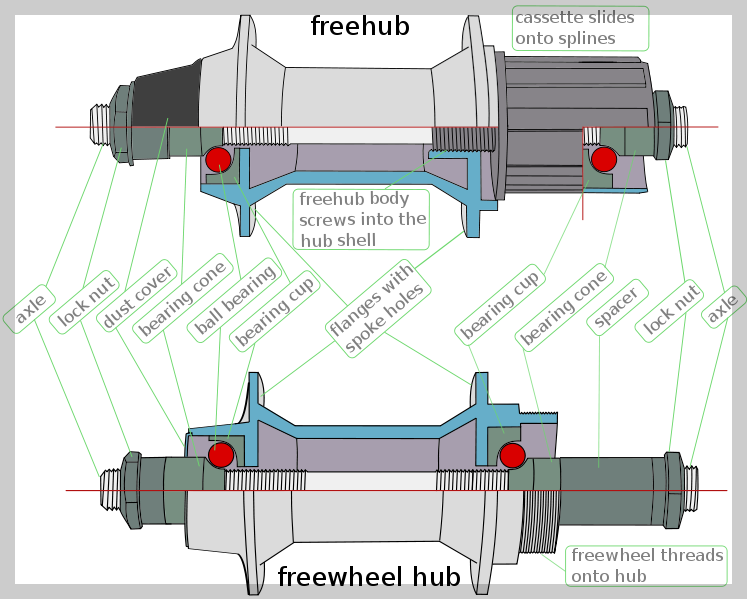 freehub

cassette slides onto splines

freehub body screws into the hub shell

axle

lock nut

dust cover

bearing cone

ball bearing

bearing cup

flanges with spoke holes

bearing cup

bearing cone

spacer

lock nut

axle

freewheel threads onto hub

freewheel hub